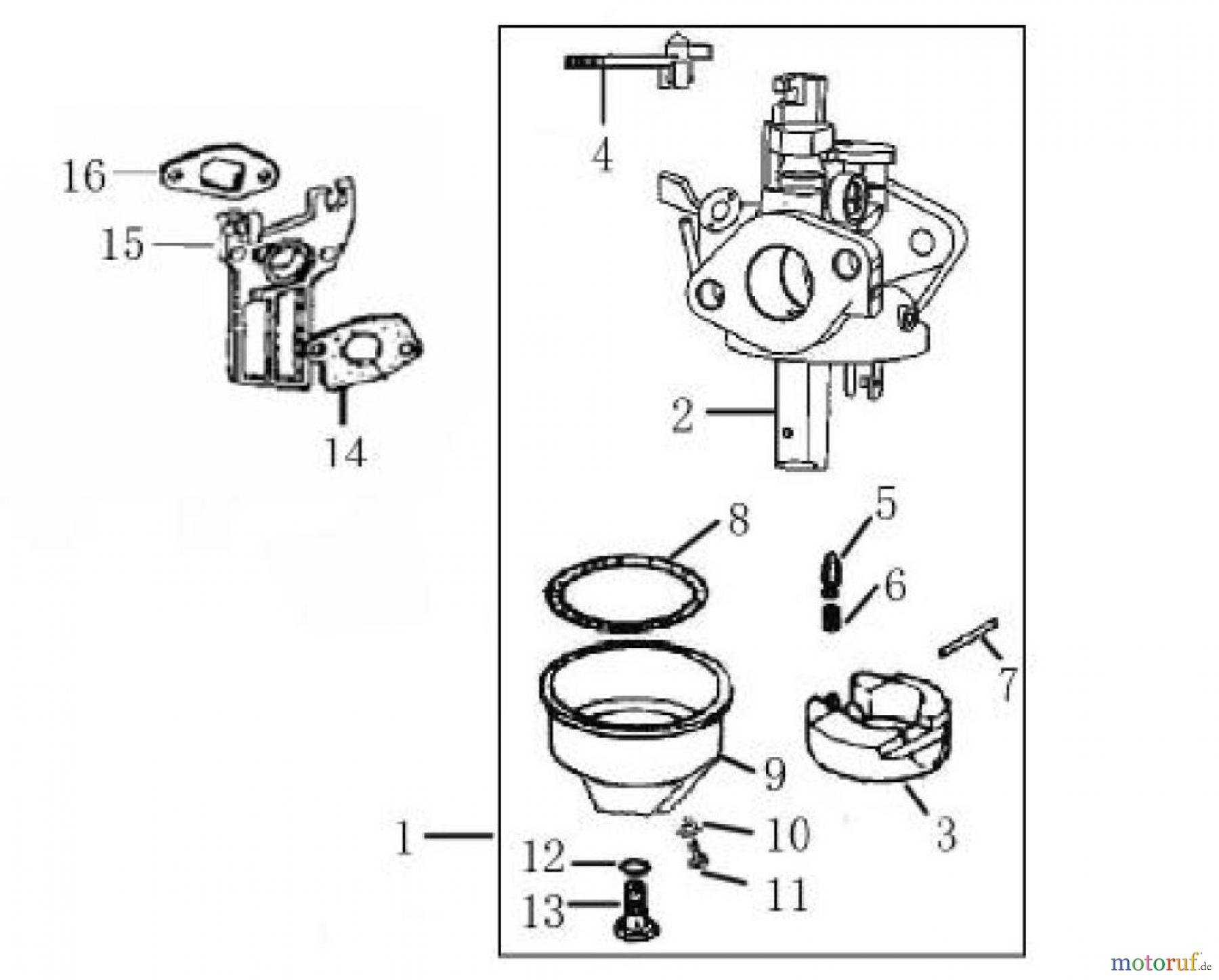 16
15
14
4
2
8
5
6
7
9
3
1
10
12
11
13
motoruf.de