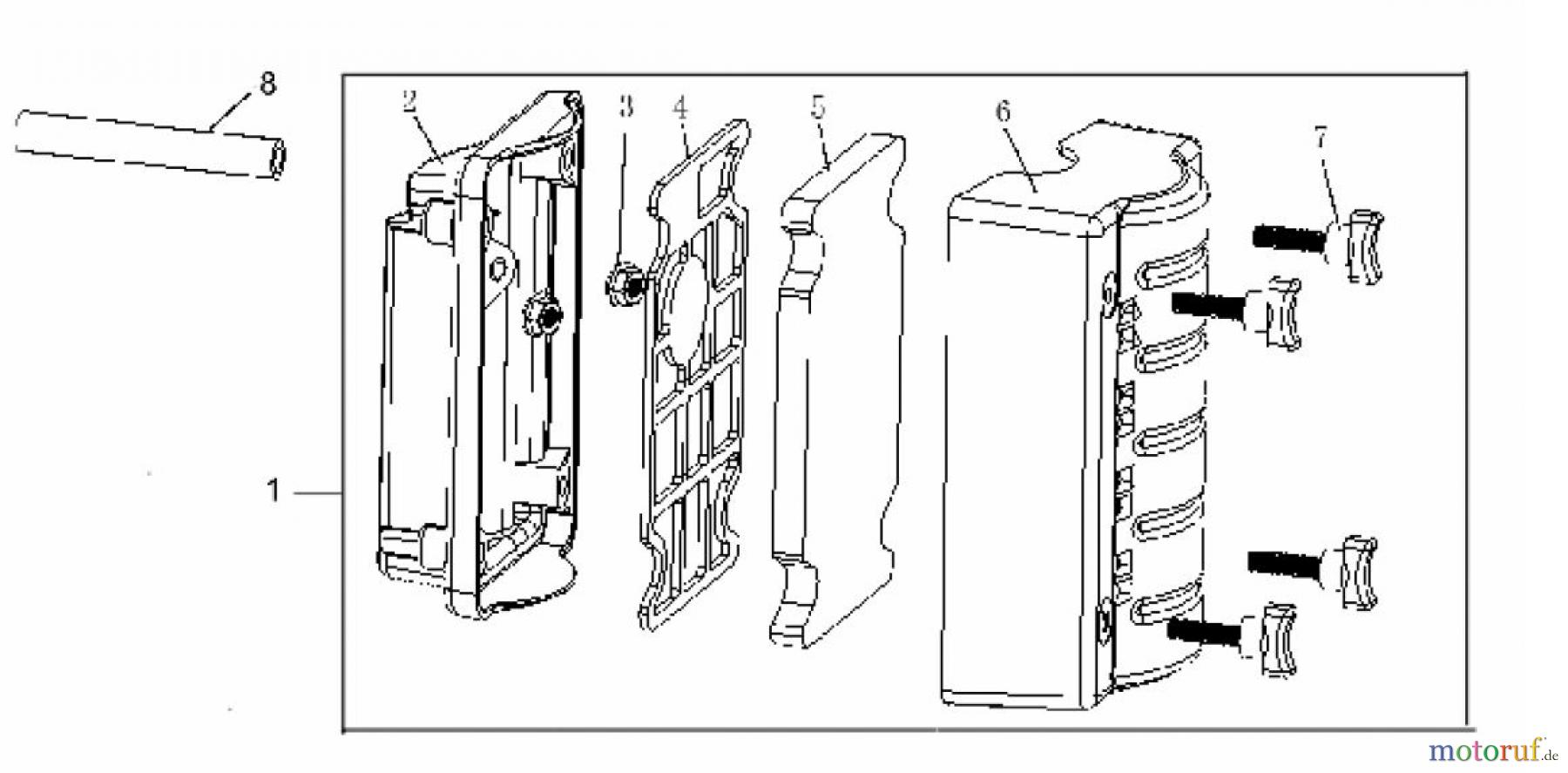 8
2
3
4
5
6
7
1
motoruf.de