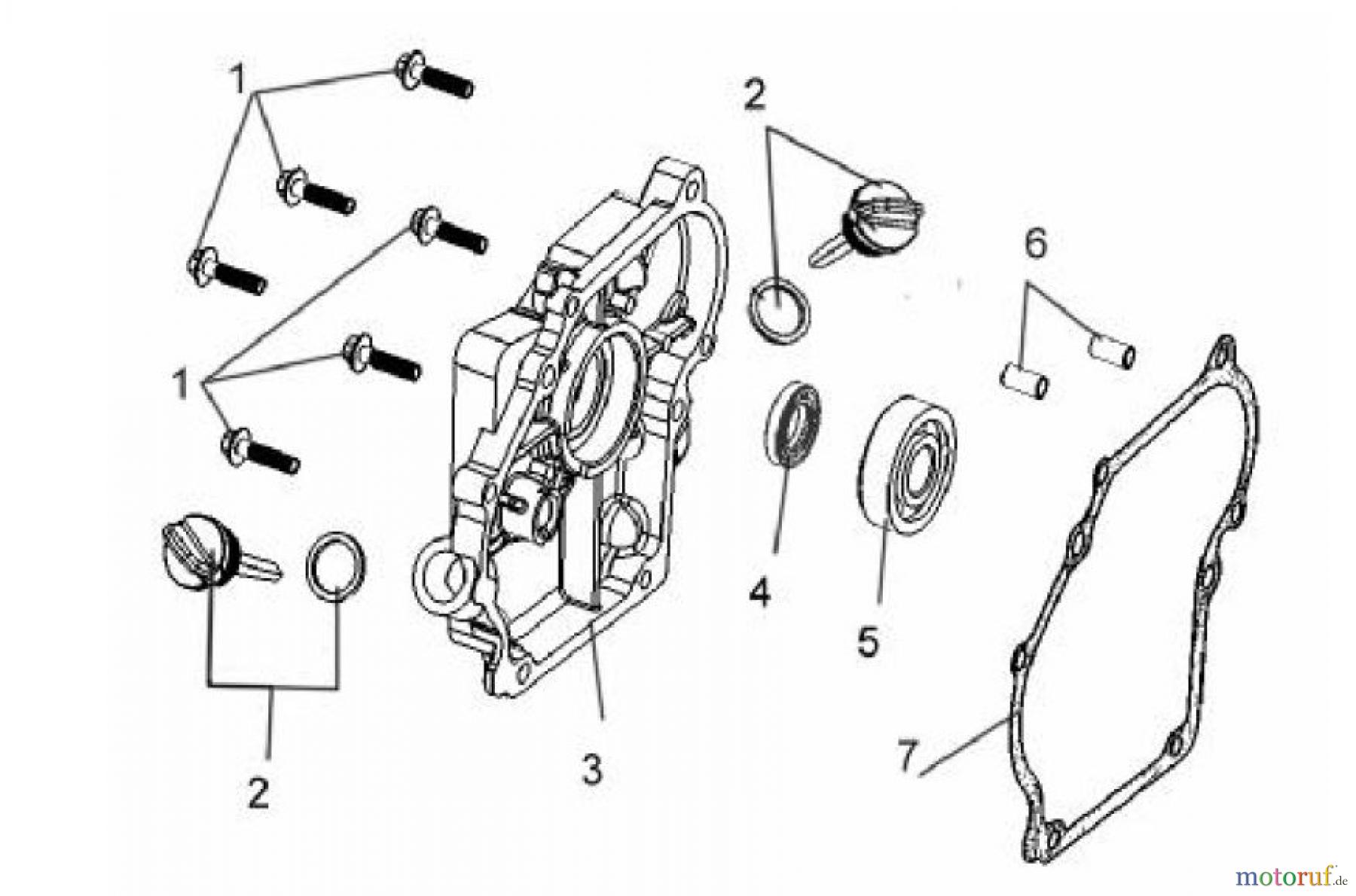 1
2
6
1
4
5
2
3
7
motoruf.de