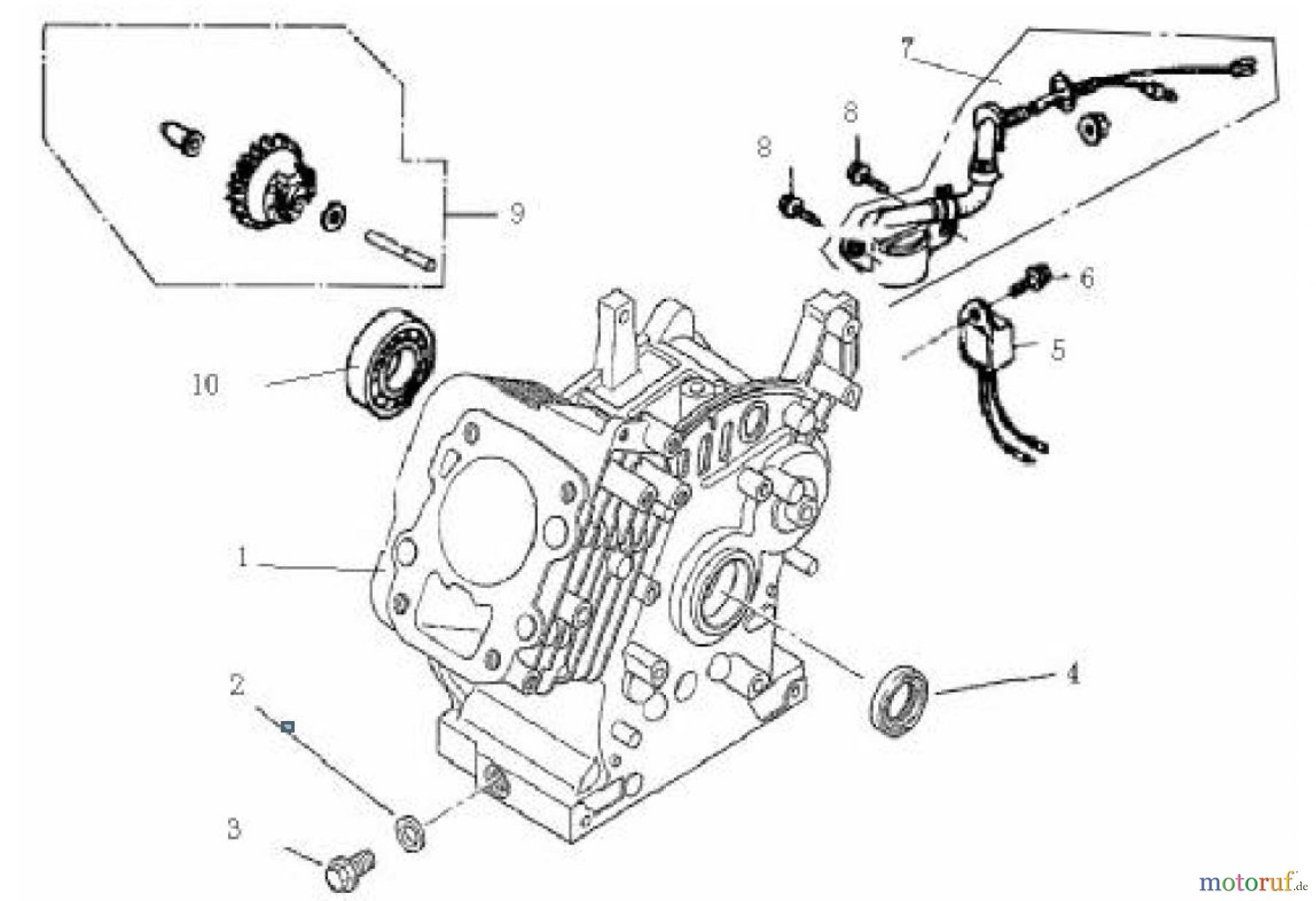 7
8
8
9
6
5
10
1
4
2
3
motoruf.de