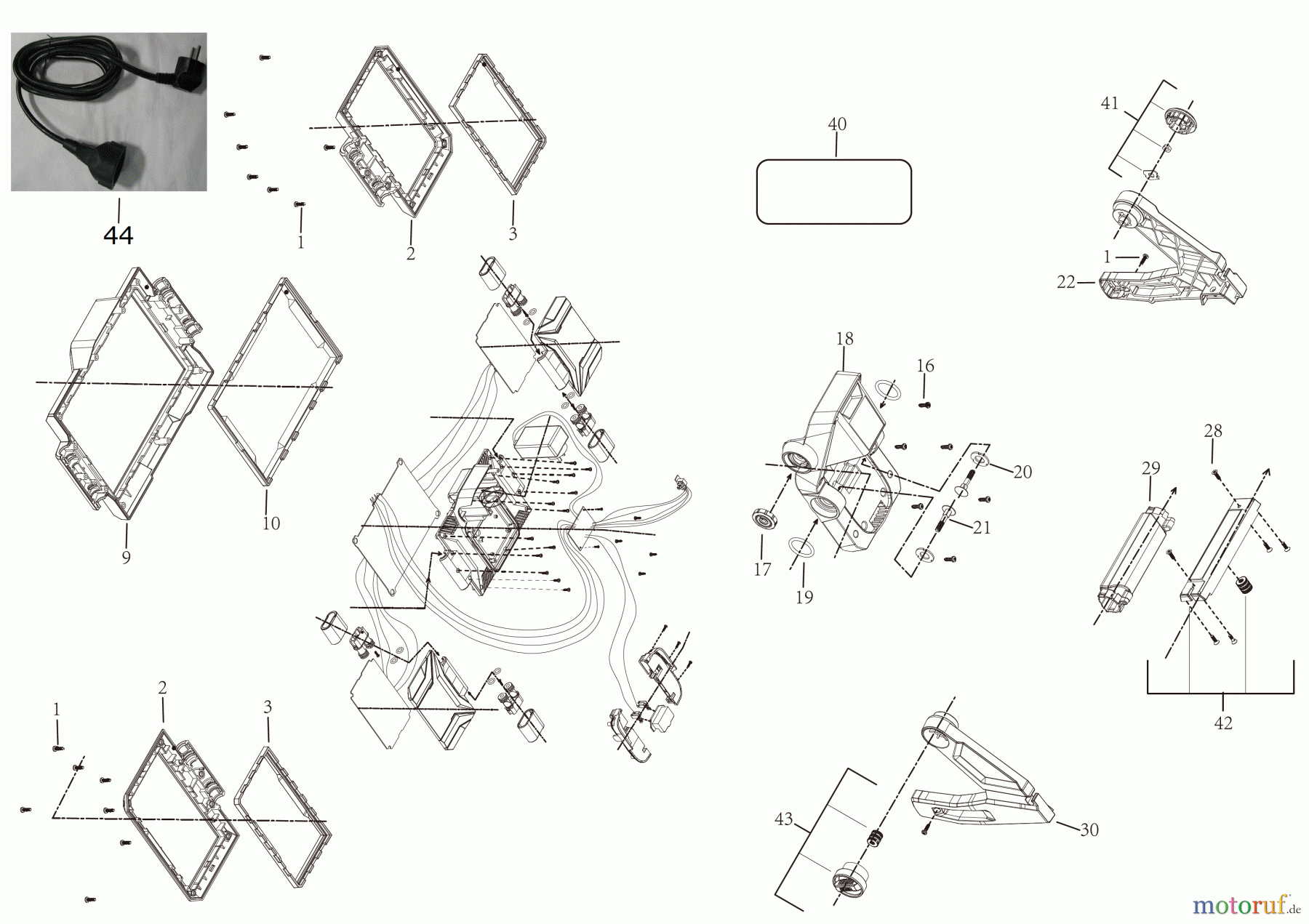 44
1
2
3
40
41
1
22
9
10
18
16
20
21
17
19
28
29
42
1
2
3
43
30
motoruf.de