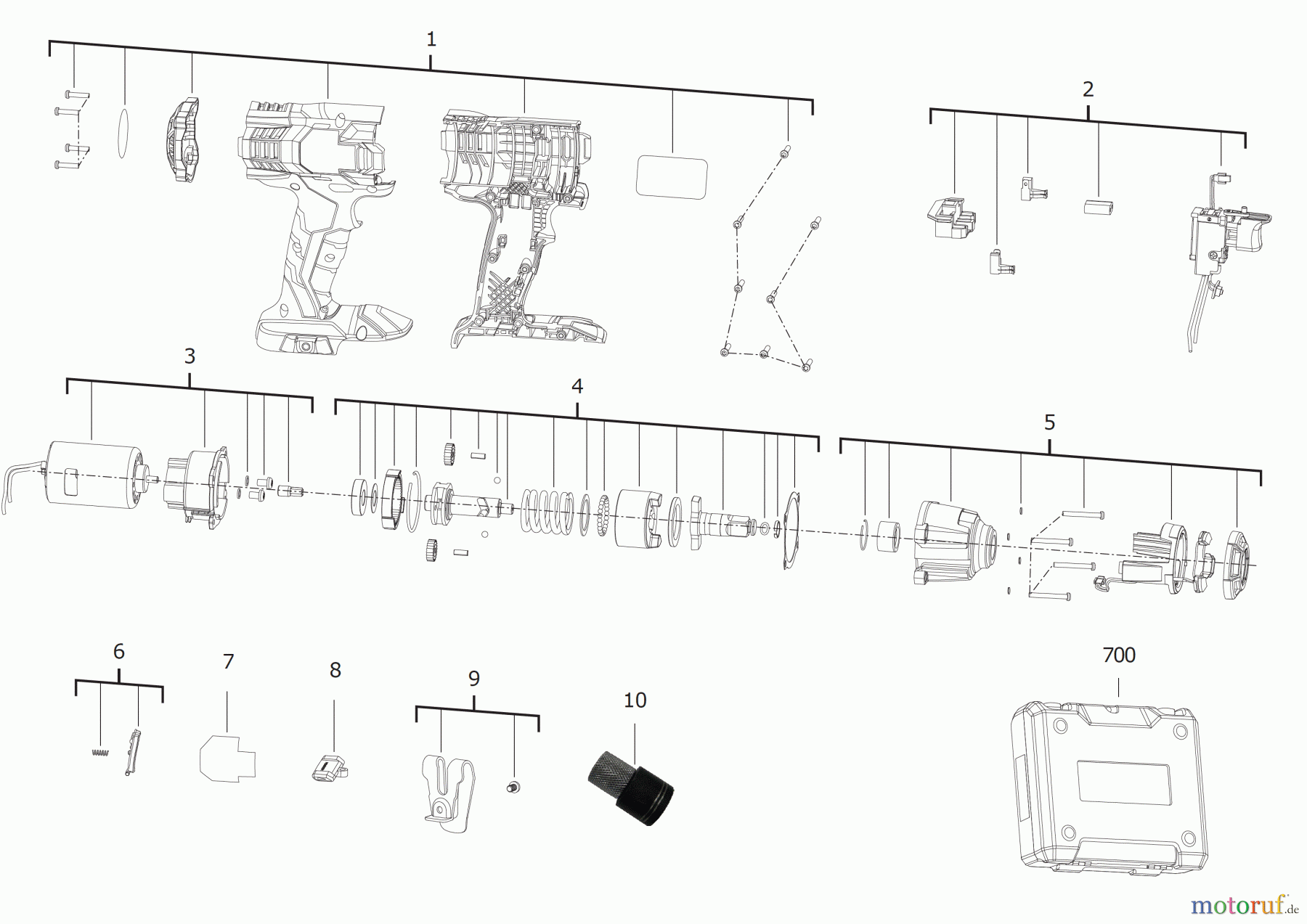 1

2

3

4

5

6

7

8

9

10

700

motoruf.de