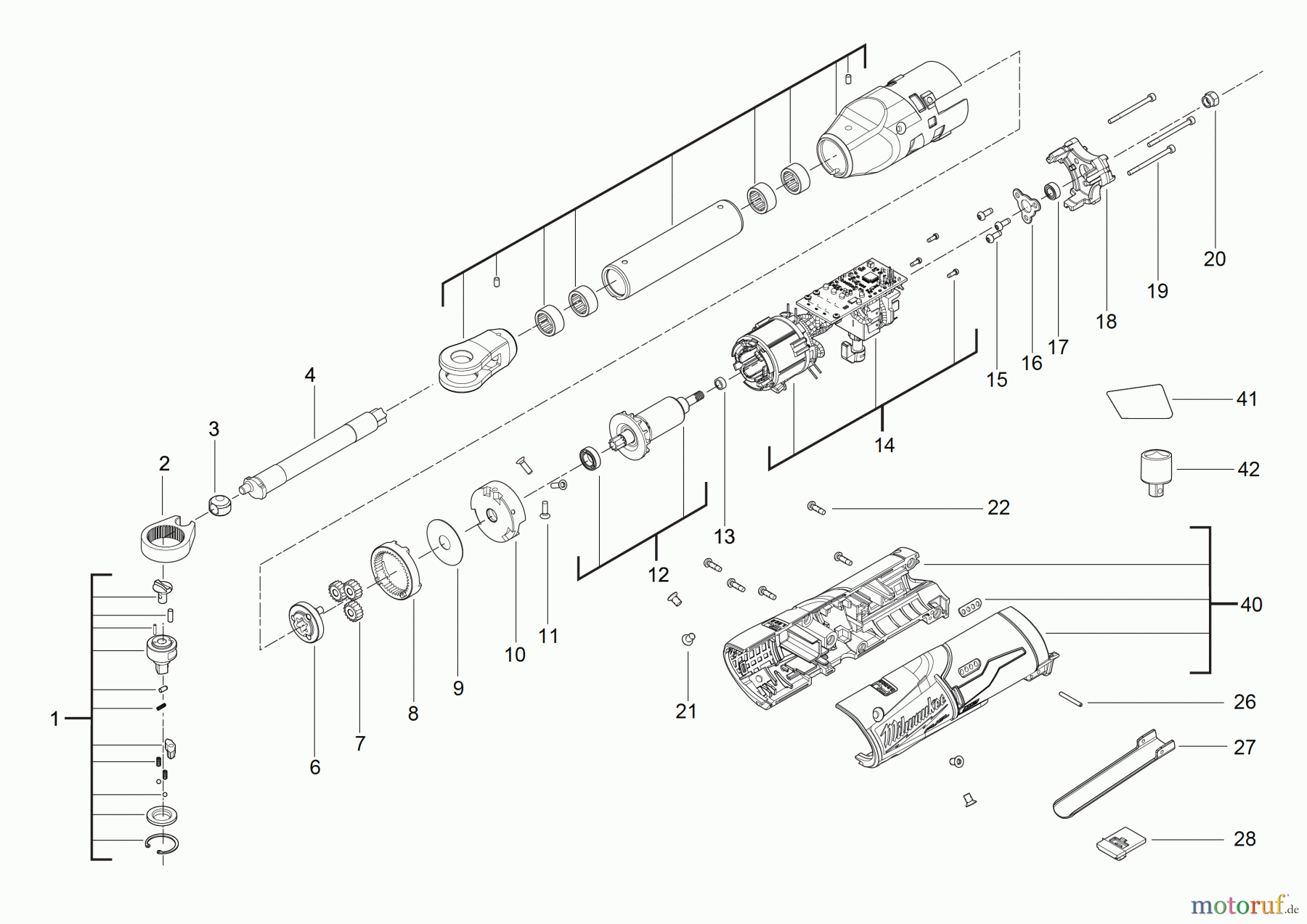 4
3
2
1
6
7
8
9
10
11
12
13
14
15
16
17
18
19
20
41
42
22
40
21
26
27
28
Milwaukee
motoruf.de