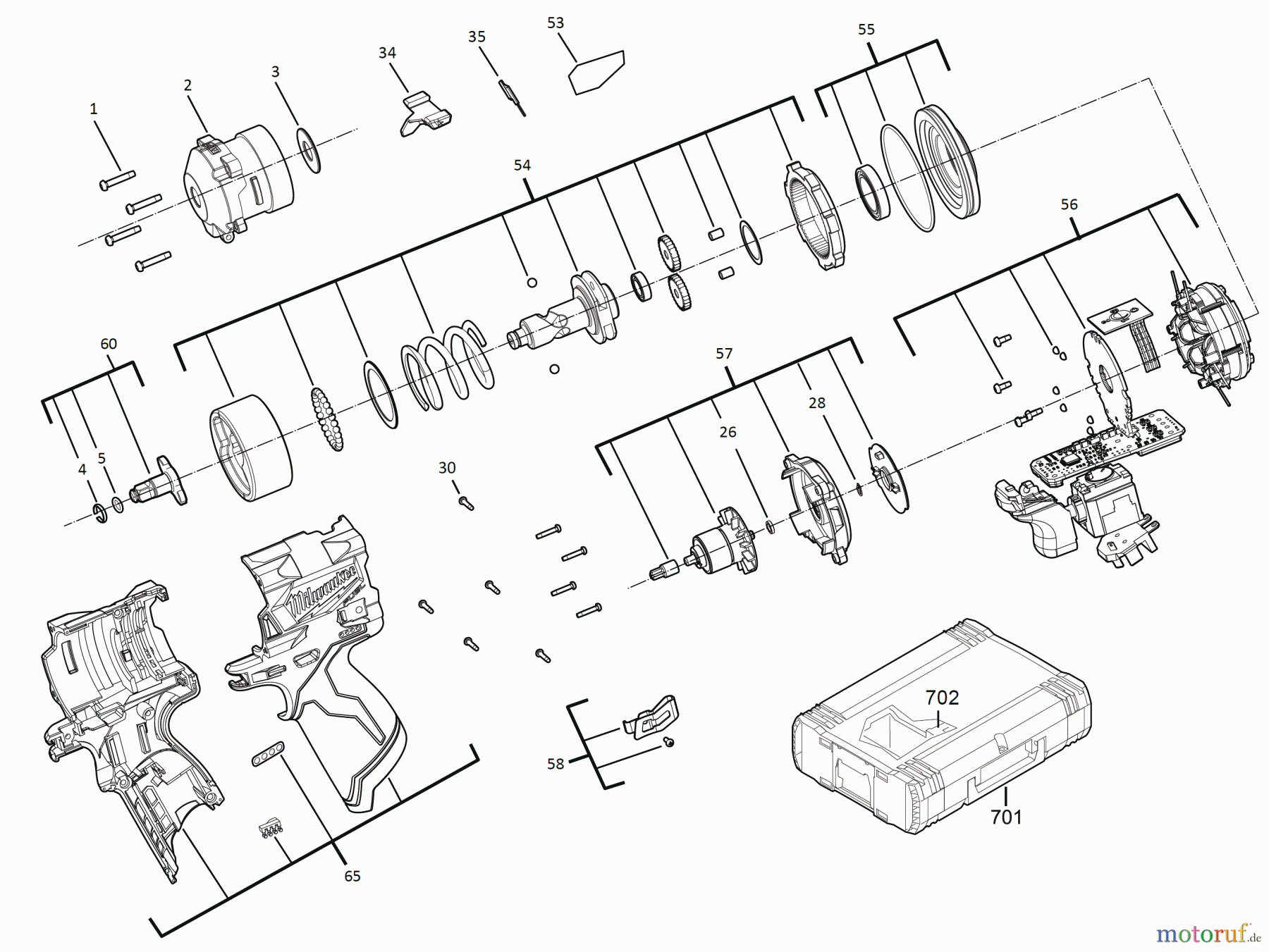 53
35
34
55
3
2
1
54
56
60
57
28
26
4
5
30
Milwaukee
702
58
701
65
motoruf.de