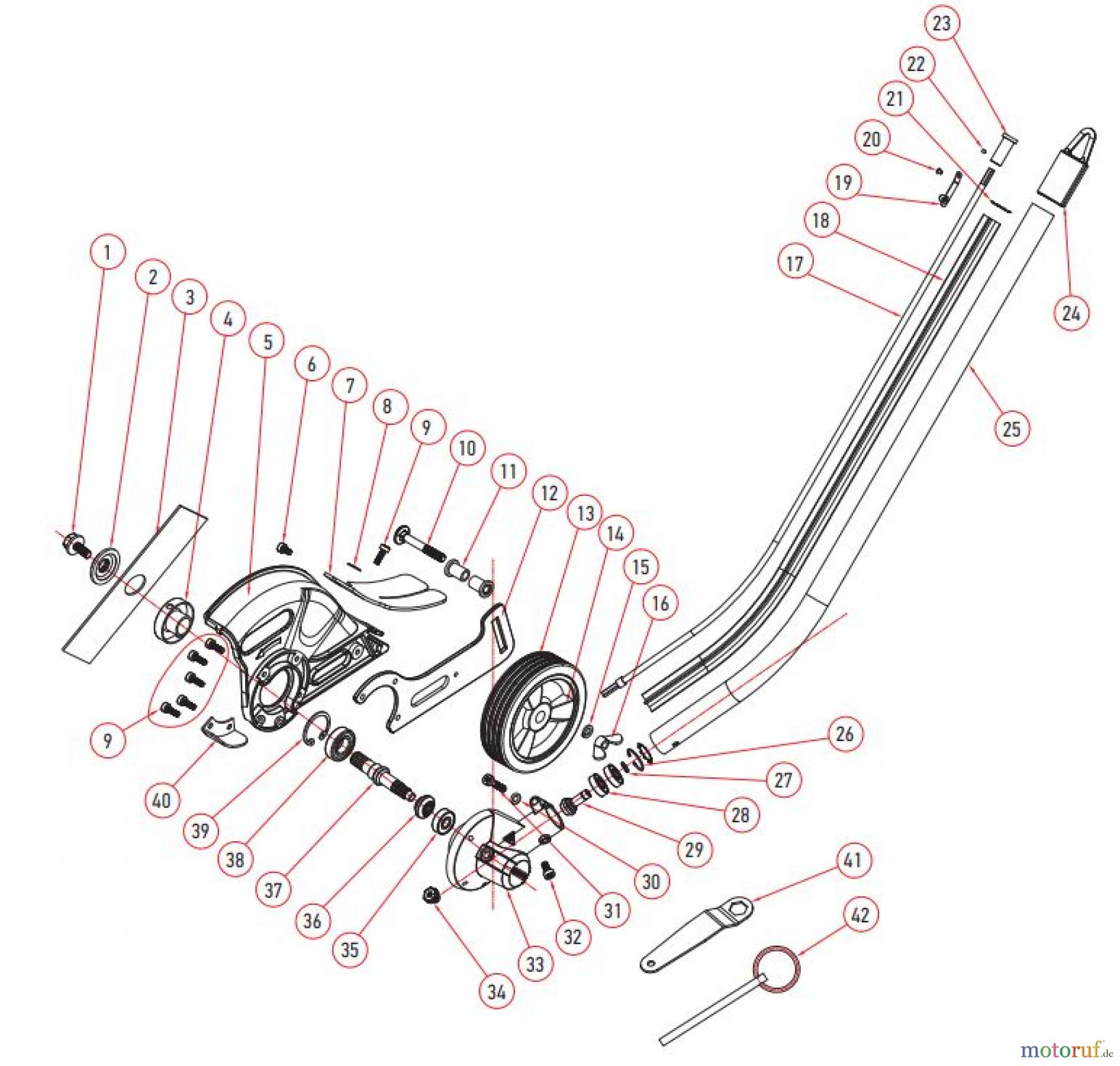 23
22
21
20
19
18
17
24
25
1
2
3
4
5
6
7
8
9
10
11
12
13
14
15
16
9
40
39
38
37
36
35
34
33
32
31
30
29
28
27
26
41
42
motoruf.de