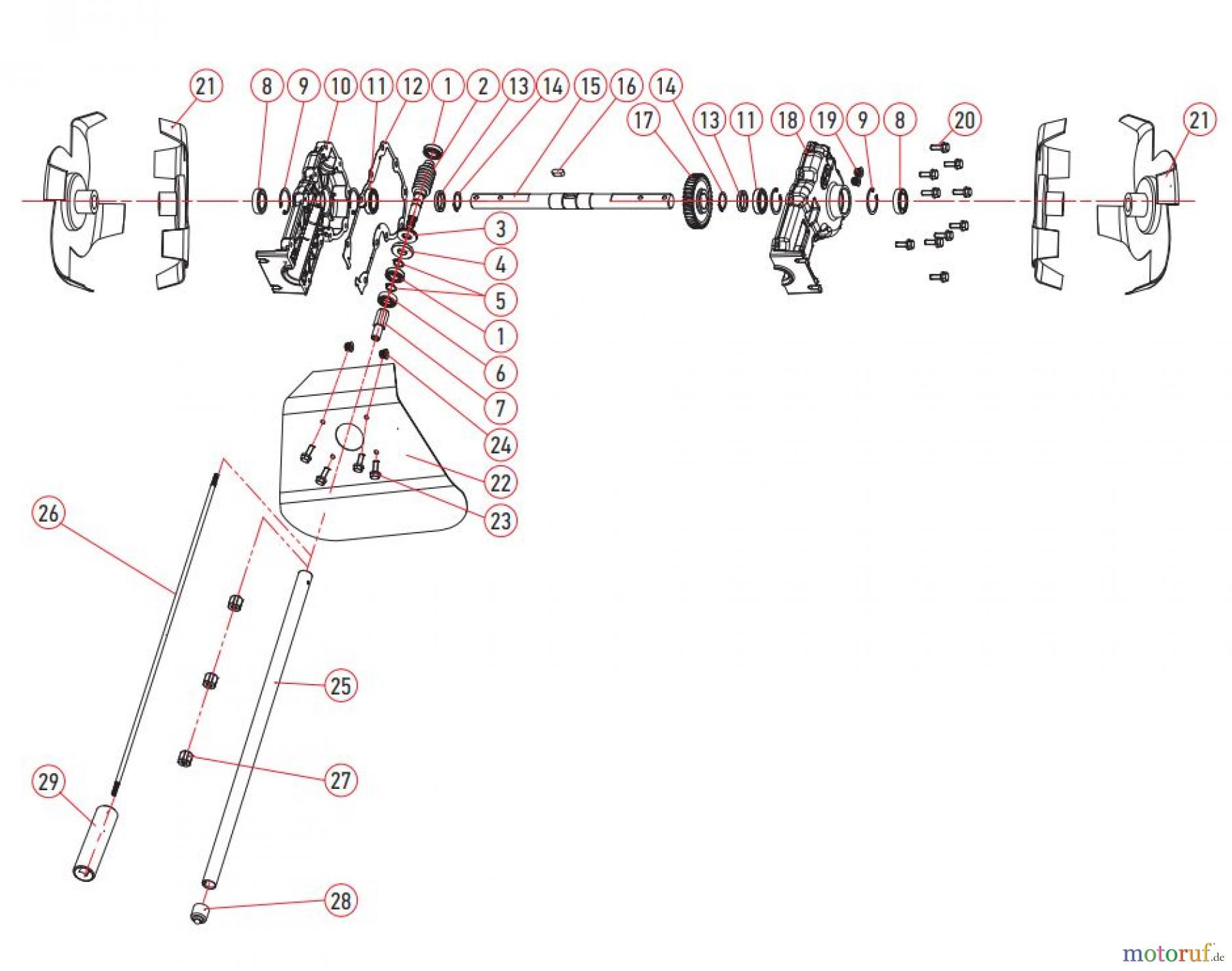 21
8
9
10
11
12
1
2
13
14
15
16
14
17
13
11
18
19
9
8
20
21
3
4
5
1
6
7
24
22
23
26
25
27
29
28
motoruf.de