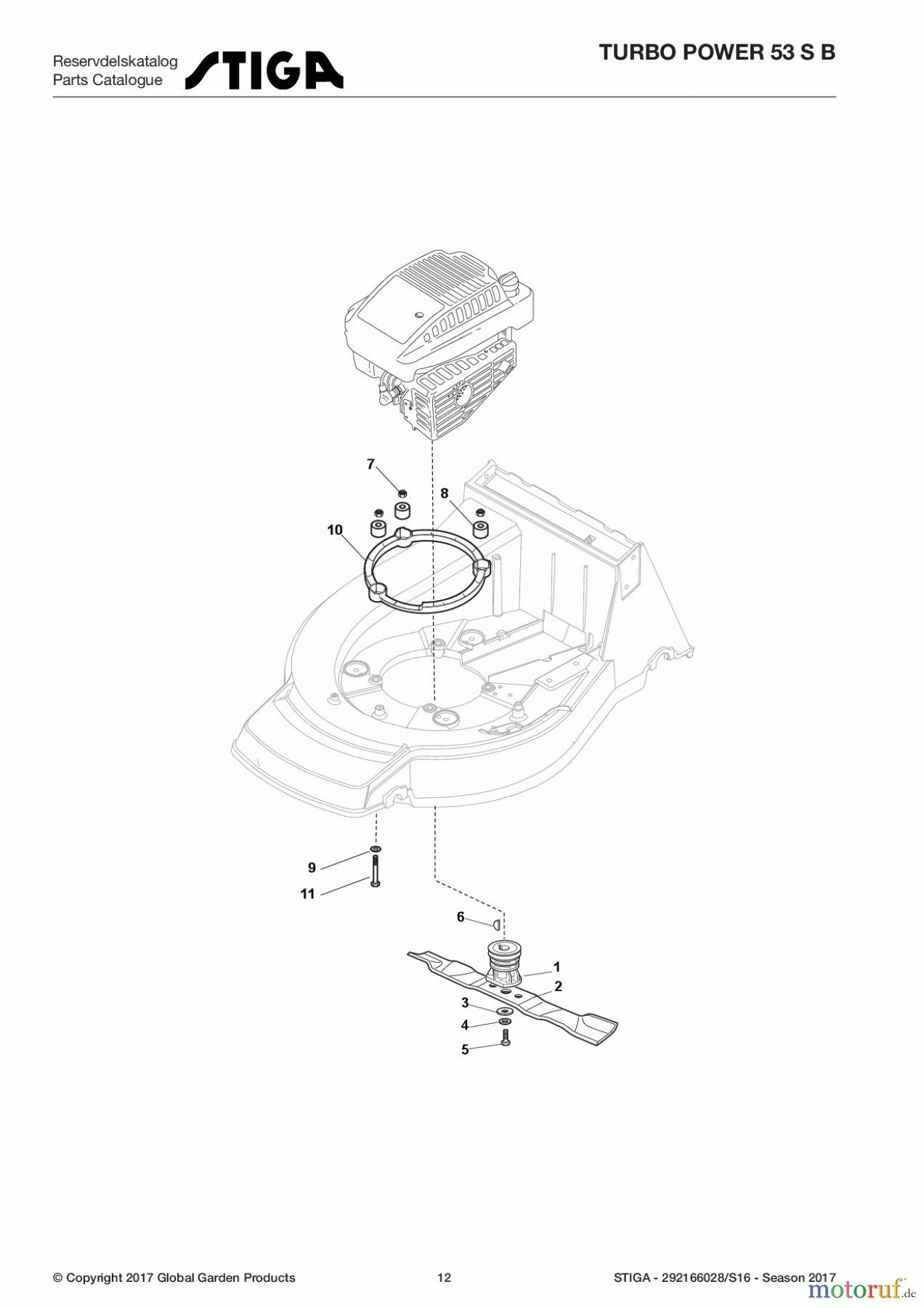 Reservdelskatalog
Parts Catalogue

STIGA

TURBO POWER 53 S B

7
8
10
9
11
6
1
2
3
4
5

© Copyright 2017 Global Garden Products

12

STIGA - 292166028/S16 - Season 2017

motoruf.de