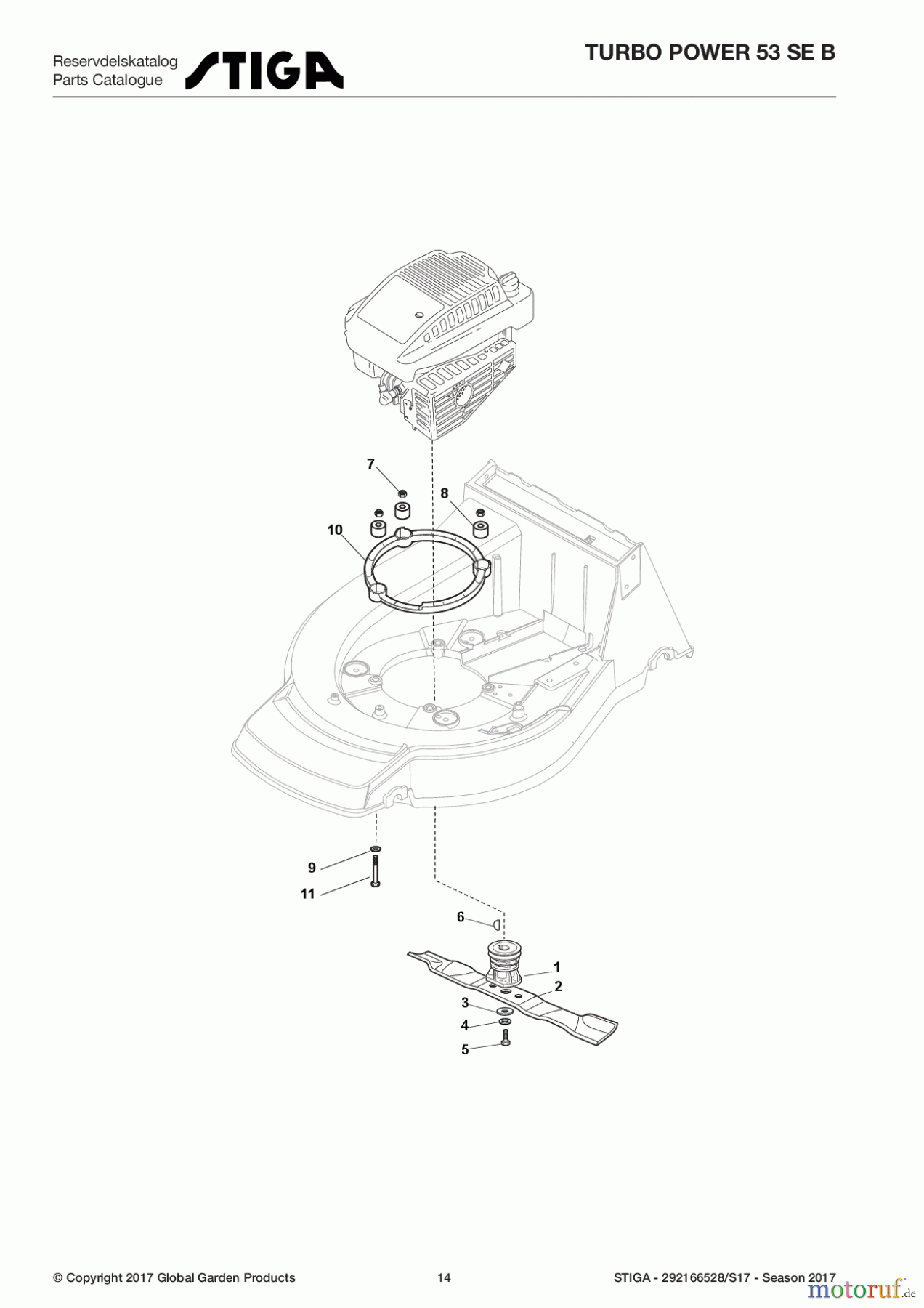 Reservdelskatalog
Parts Catalogue
STIGA

TURBO POWER 53 SE B

7
8
10
9
11
6
1
2
3
4
5

© Copyright 2017 Global Garden Products

14

STIGA - 292166528/S17 - Season 2017

motoruf.de