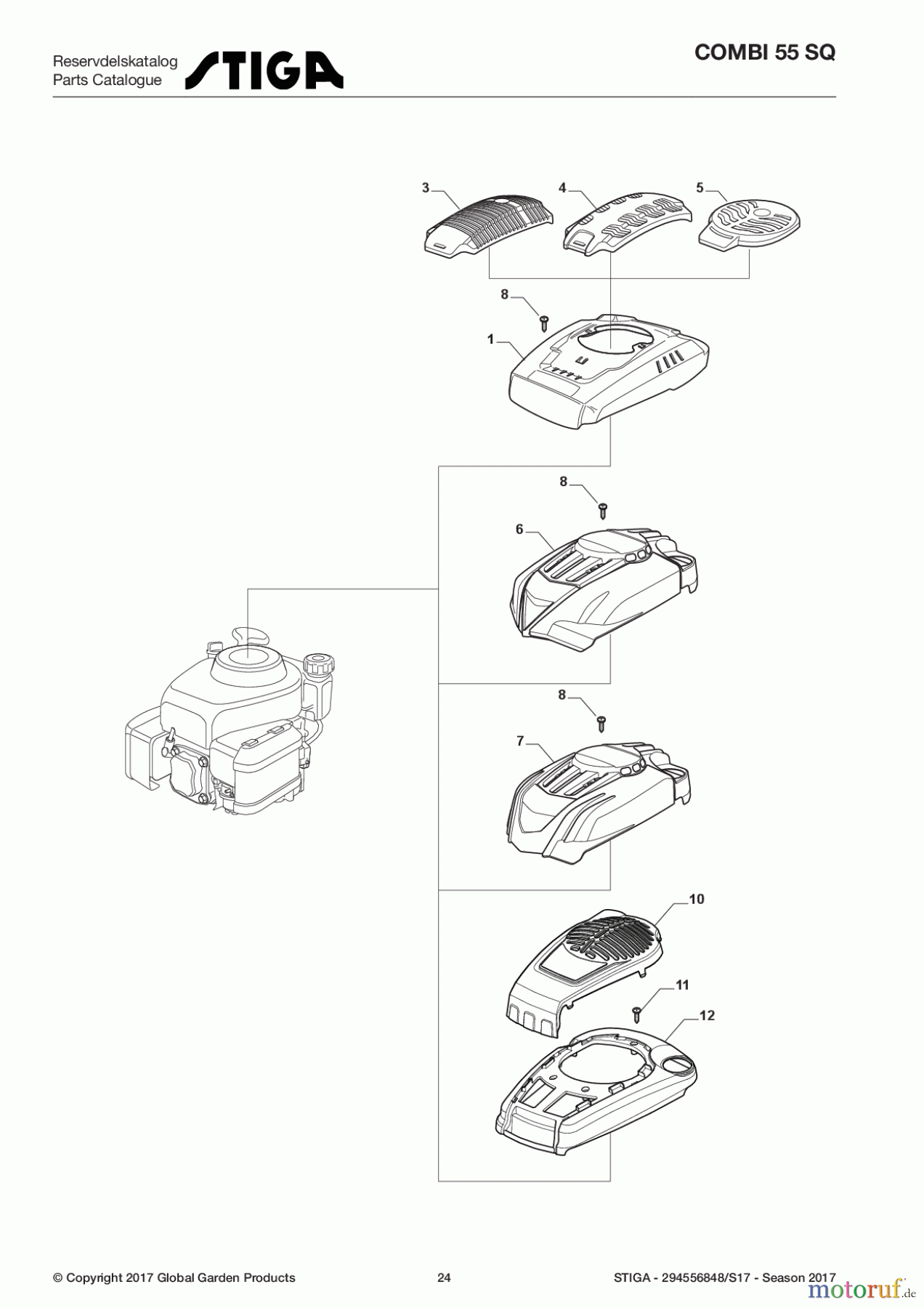 Reservdelskatalog
Parts Catalogue
STIGA
COMBI 55 SQ

3
4
5
8
1
8
6
8
7
10
11
12

© Copyright 2017 Global Garden Products
24
STIGA - 294556848/S17 - Season 2017
motoruf.de