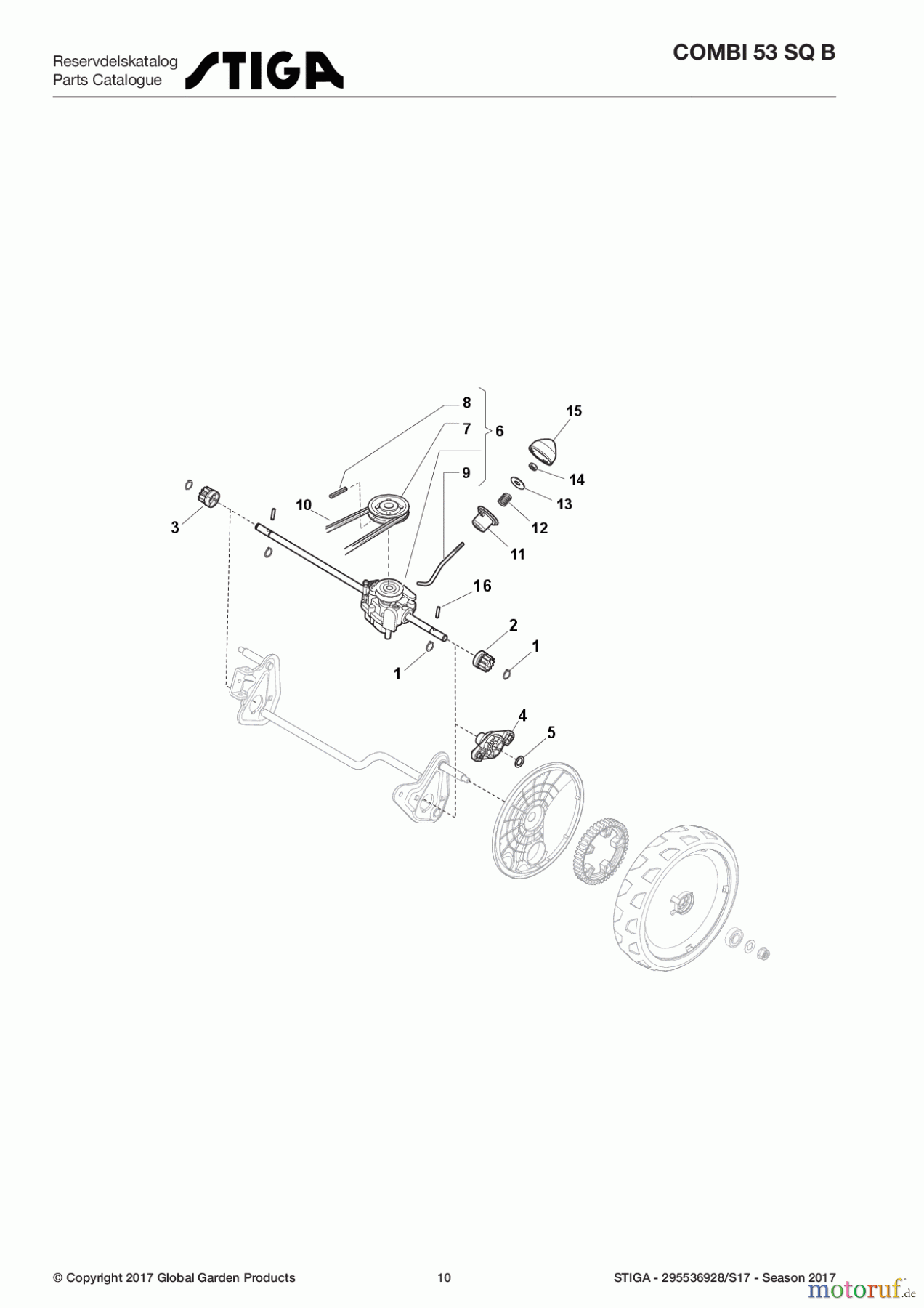 Reservdelskatalog
Parts Catalogue
STIGA

COMBI 53 SQ B

8
7
6
9
15
14
13
12
11
10
3
16
2
1
1
4
5

© Copyright 2017 Global Garden Products 10 STIGA - 295536928/S17 - Season 2017

motoruf.de