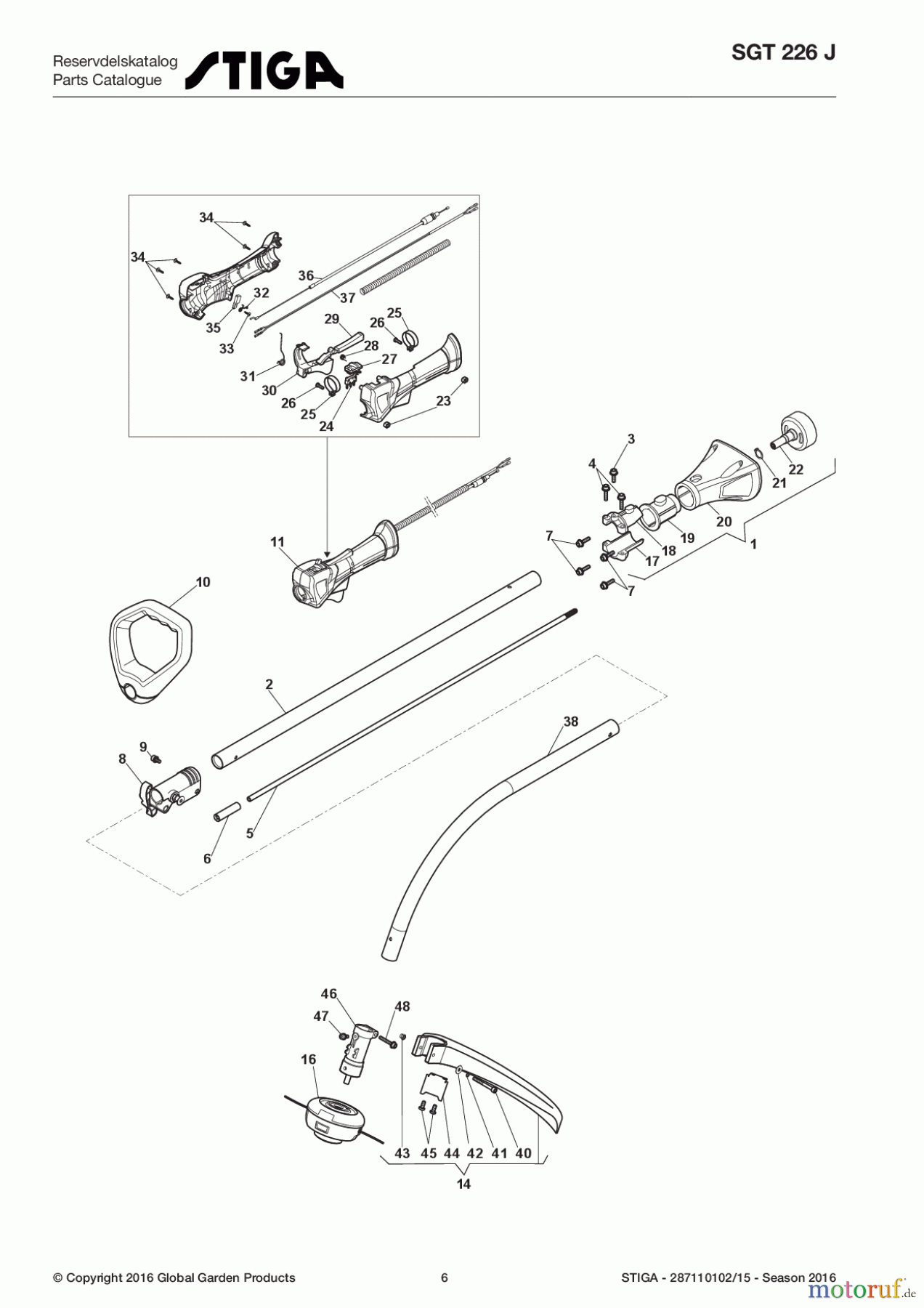 Reservdelskatalog
Parts Catalogue
STIGA

SGT 226 J

34
34
36
37
32
35
33
29
26
25
28
27
31
30
26
25
24
23
3
4
22
21
20
19
18
17
1
7
7
11
10
2
38
9
8
5
6
46
47
48
16
43 45 44 42 41 40
14

© Copyright 2016 Global Garden Products

6

STIGA - 287110102/15 - Season 2016

motoruf.de