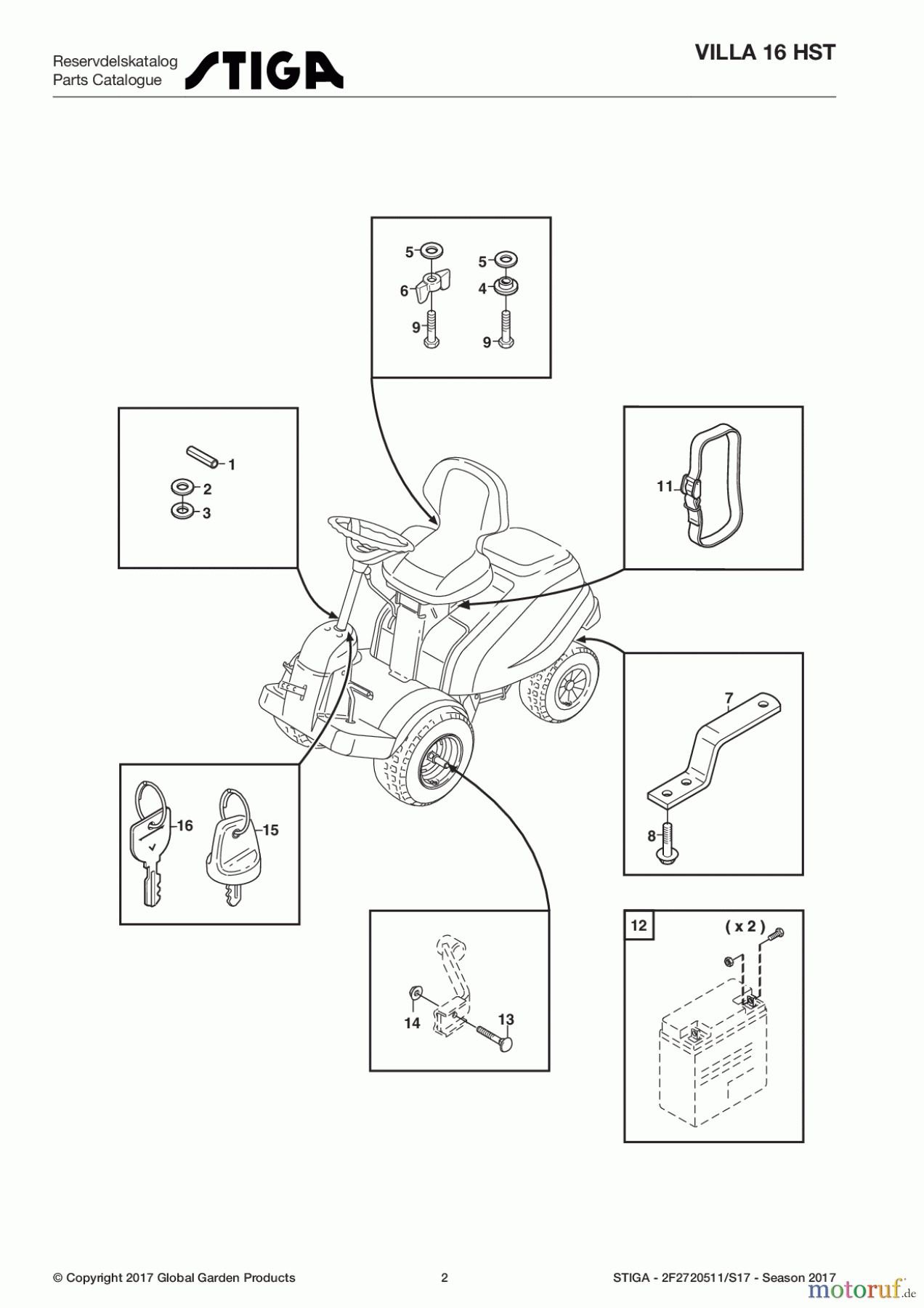 Reservdelskatalog
Parts Catalogue
STIGA

VILLA 16 HST

5
6
9
5
4
9

1
2
3

11

7
8

16
15

14
13

12
( x 2 )

© Copyright 2017 Global Garden Products

2

STIGA - 2F2720511/S17 - Season 2017

motoruf.de