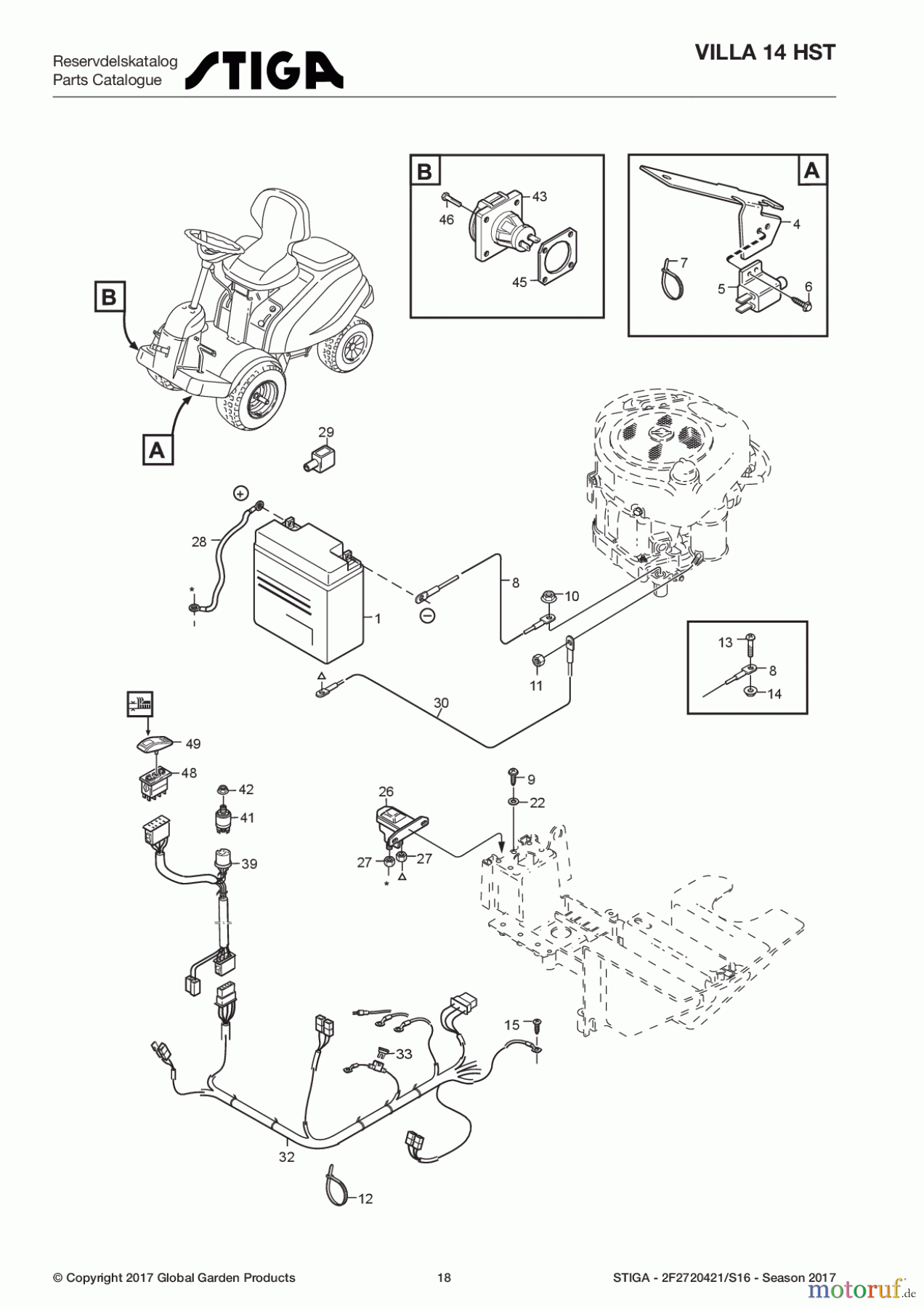 Reservdelskatalog
Parts Catalogue
STIGA
VILLA 14 HST

B
43
46
45

A
4
7
5
6

B

A

29
28
1
8
10
11
30
13
8
14

49
48
42
41
39
26
27
27
9
22

15
33
32
12

© Copyright 2017 Global Garden Products
18
STIGA - 2F2720421/S16 - Season 2017
motoruf.de