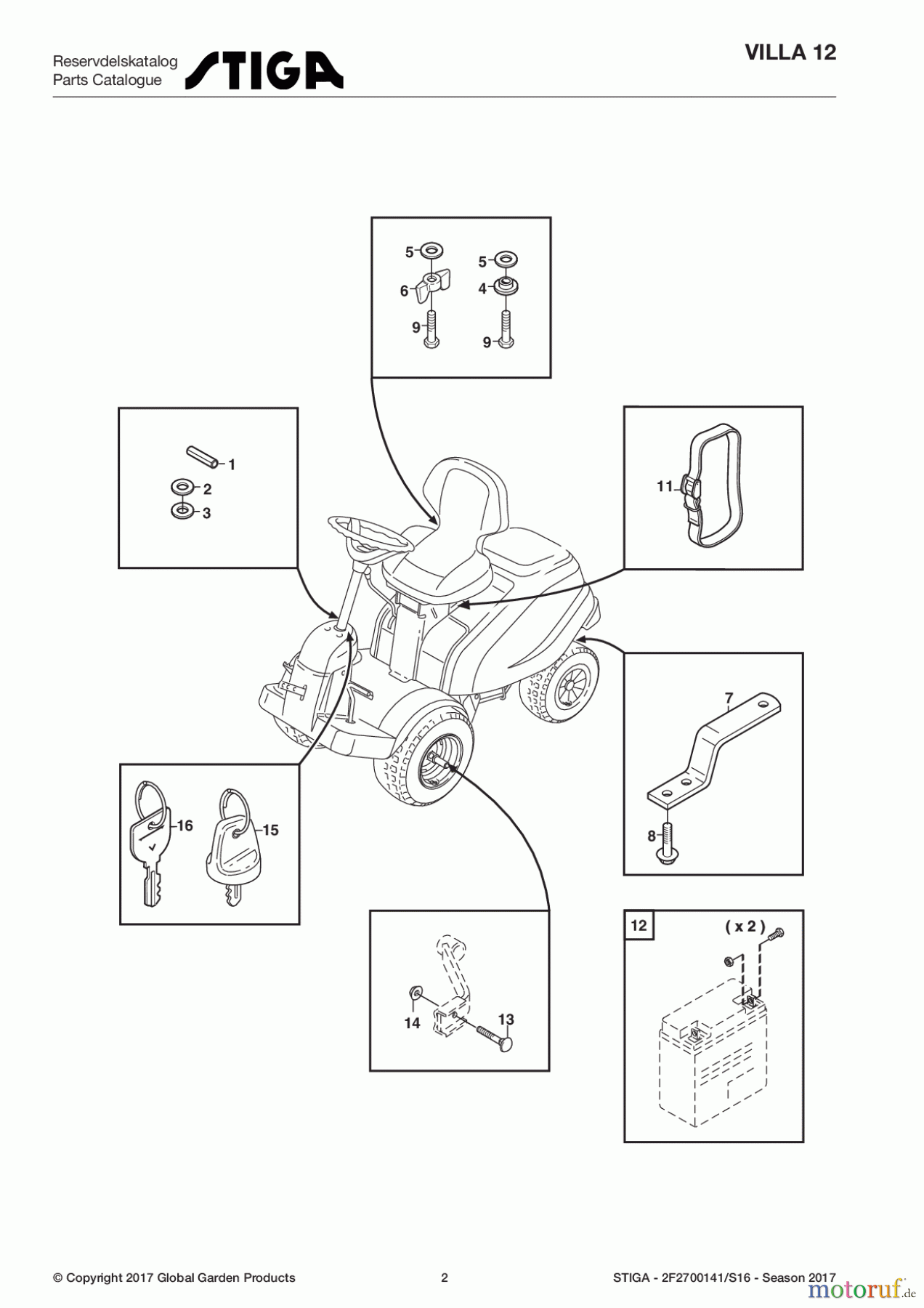 Reservdelskatalog
Parts Catalogue
STIGA

VILLA 12

5
6
9
5
4
9

1
2
3

11

7
8

16
15

14
13

12
( x 2 )

© Copyright 2017 Global Garden Products

2

STIGA - 2F2700141/S16 - Season 2017

motoruf.de