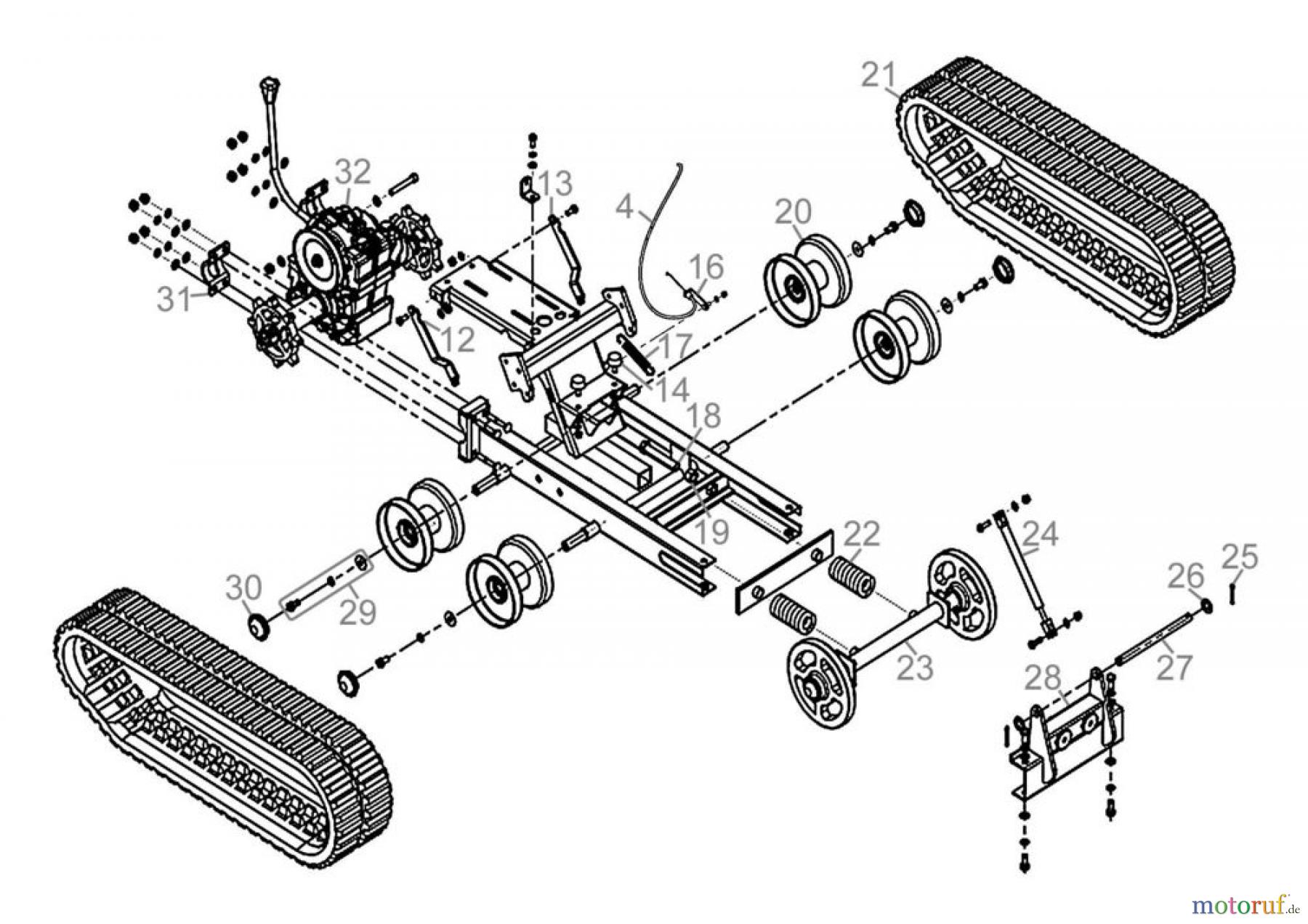 21
32
13
4
20
16
31
12
17
14
18
19
22
24
25
26
30
29
23
27
28
motoruf.de