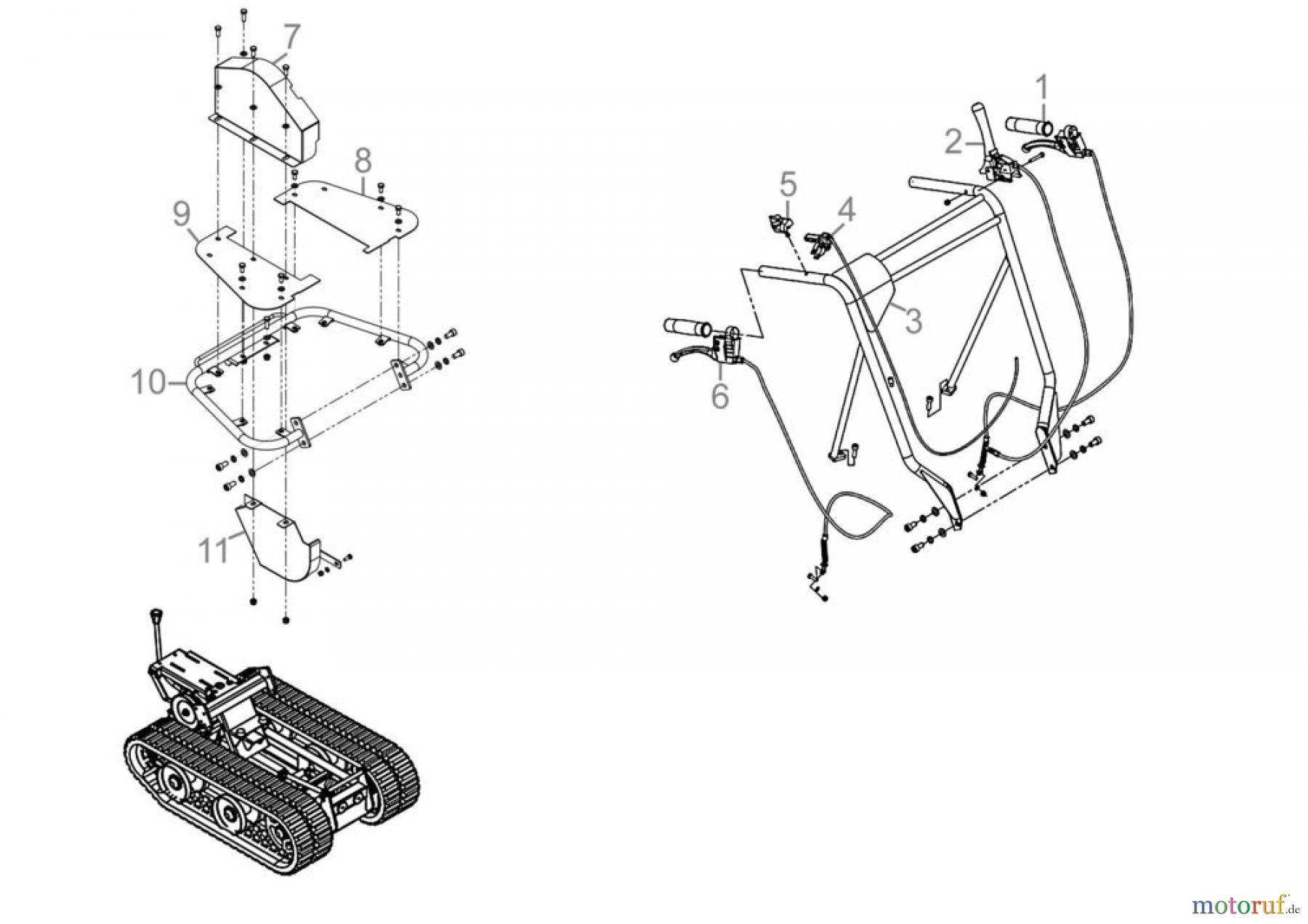 7

8

9

10

11

1

2

5

4

3

6

motoruf.de