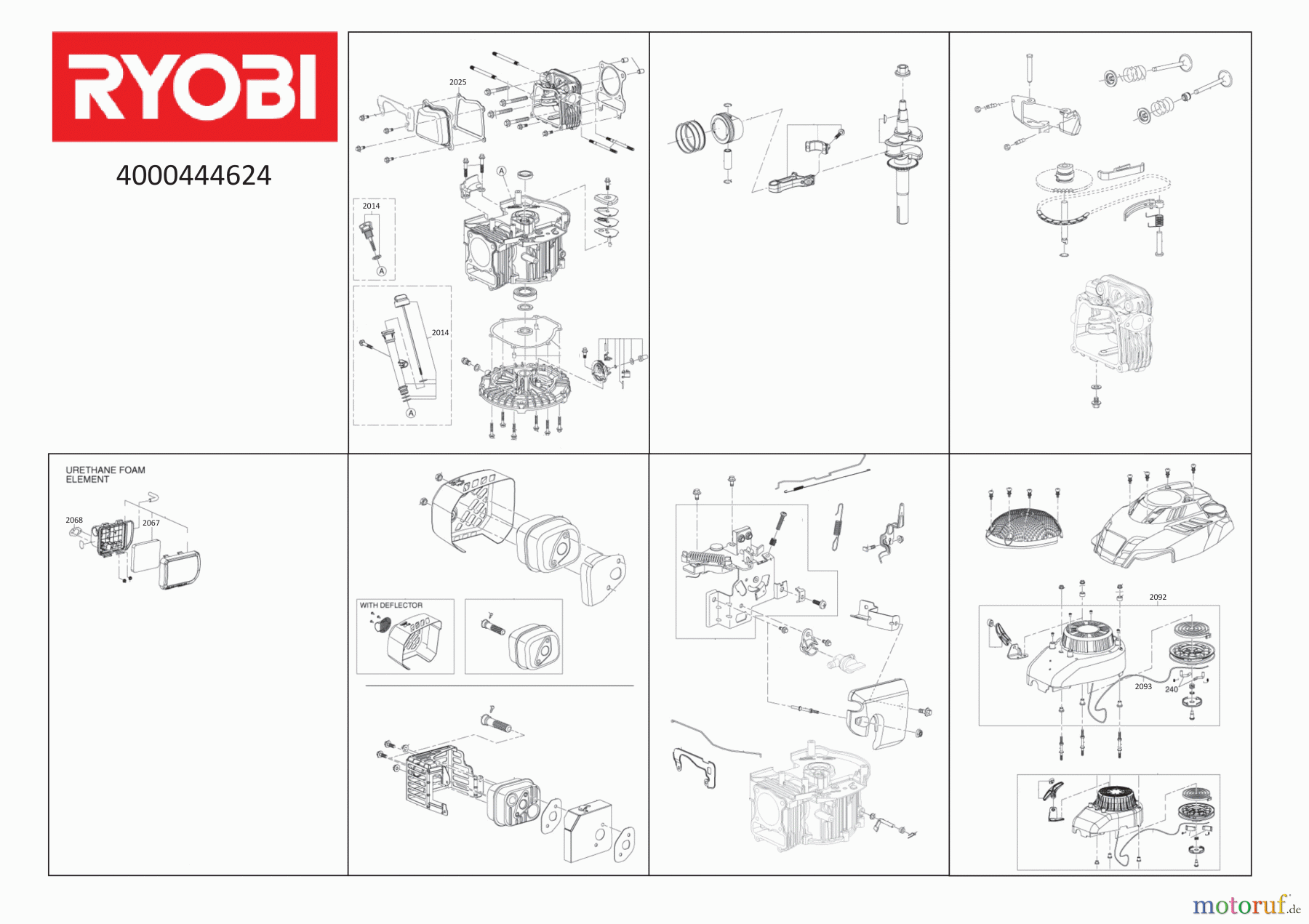 RYOBI

4000444624

2025

A

2014

A

2014

A

URETHANE FOAM ELEMENT

2068

2067

WITH DEFLECTOR

2092

2093

240

motoruf.de