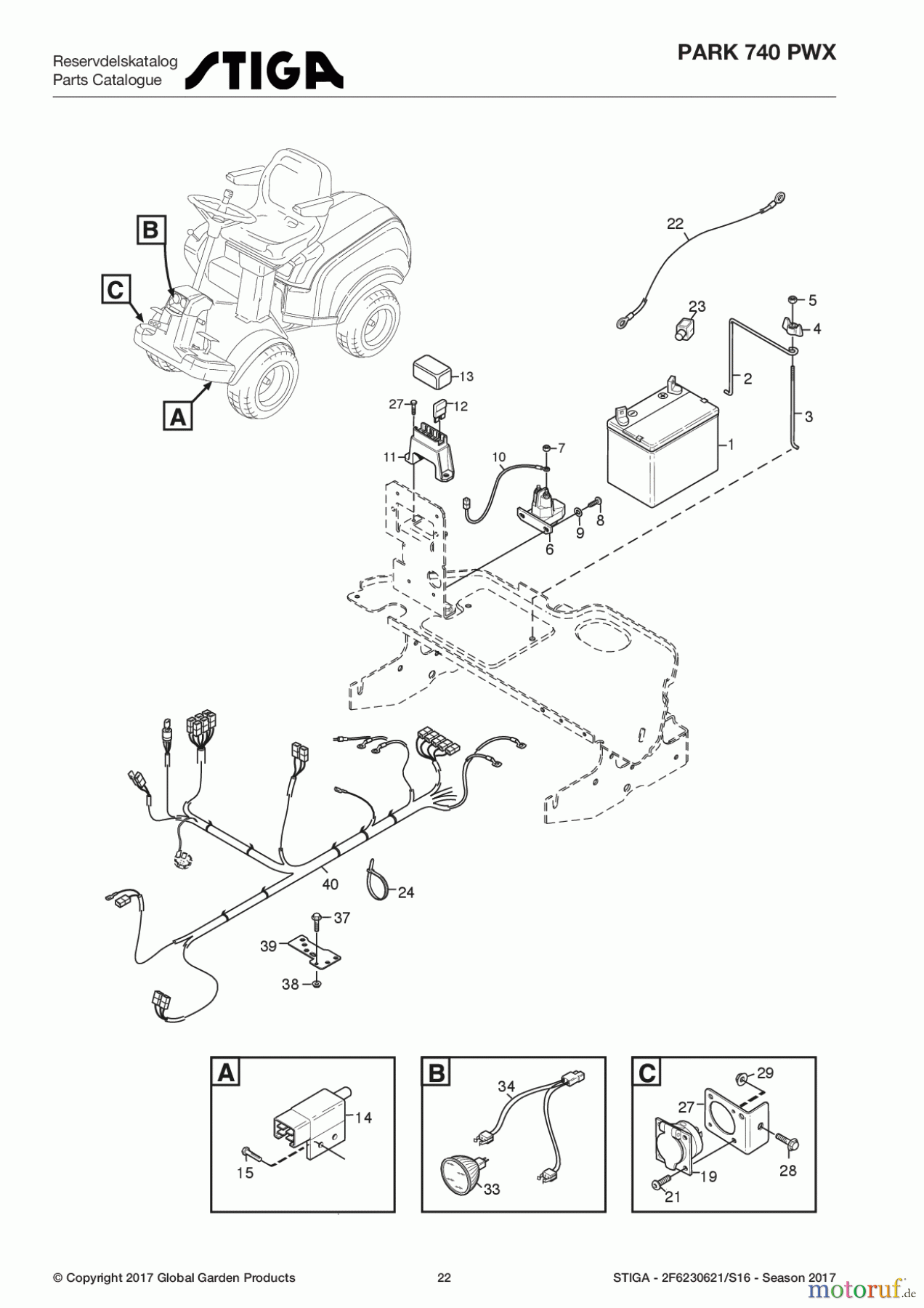 Reservdelskatalog
Parts Catalogue
STIGA

PARK 740 PWX

B
C
A

22
23
5
4
2
3
1
13
27
12
11
10
7
8
9
6
40
24
37
39
38

A
14
15

B
34
33

C
29
27
28
19
21

© Copyright 2017 Global Garden Products

22

STIGA - 2F6230621/S16 - Season 2017

motoruf.de