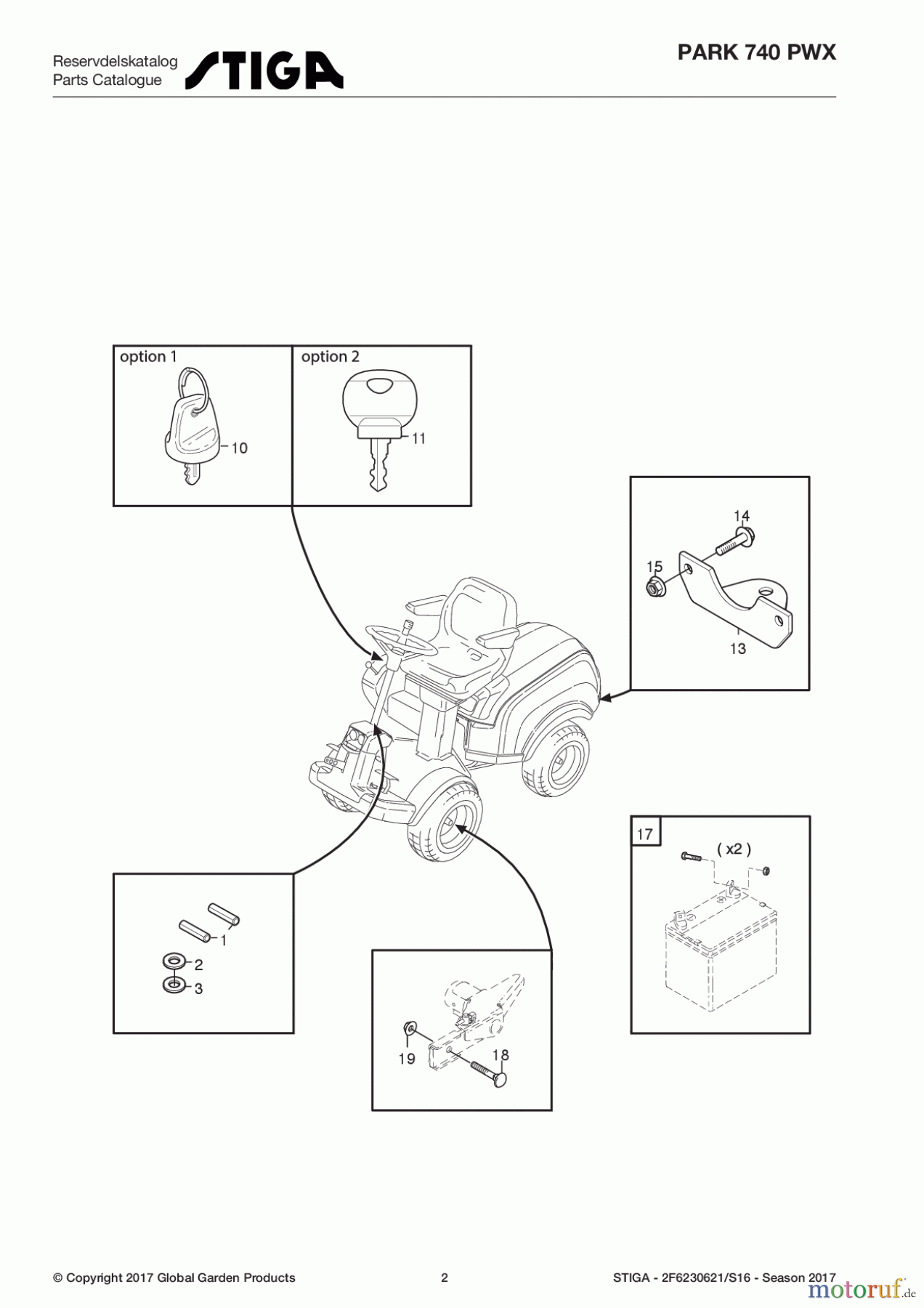 Reservdelskatalog
Parts Catalogue

STIGA

PARK 740 PWX

option 1

10

option 2

11

14

15

13

17

( x2 )

1

2

3

19

18

© Copyright 2017 Global Garden Products

2

STIGA - 2F6230621/S16 - Season 2017

motoruf.de