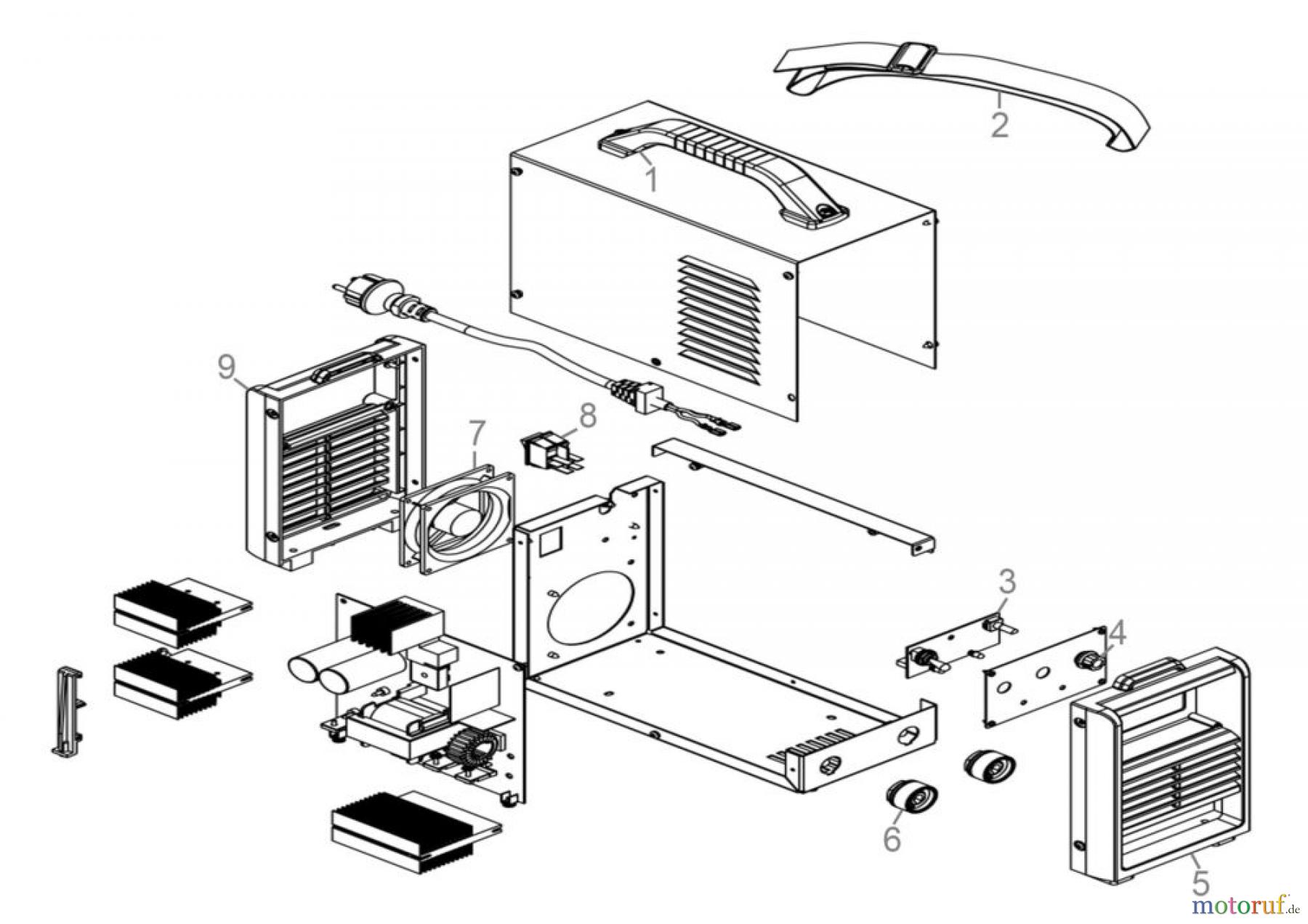 2
1
9
8
7
3
4
6
5
motoruf.de