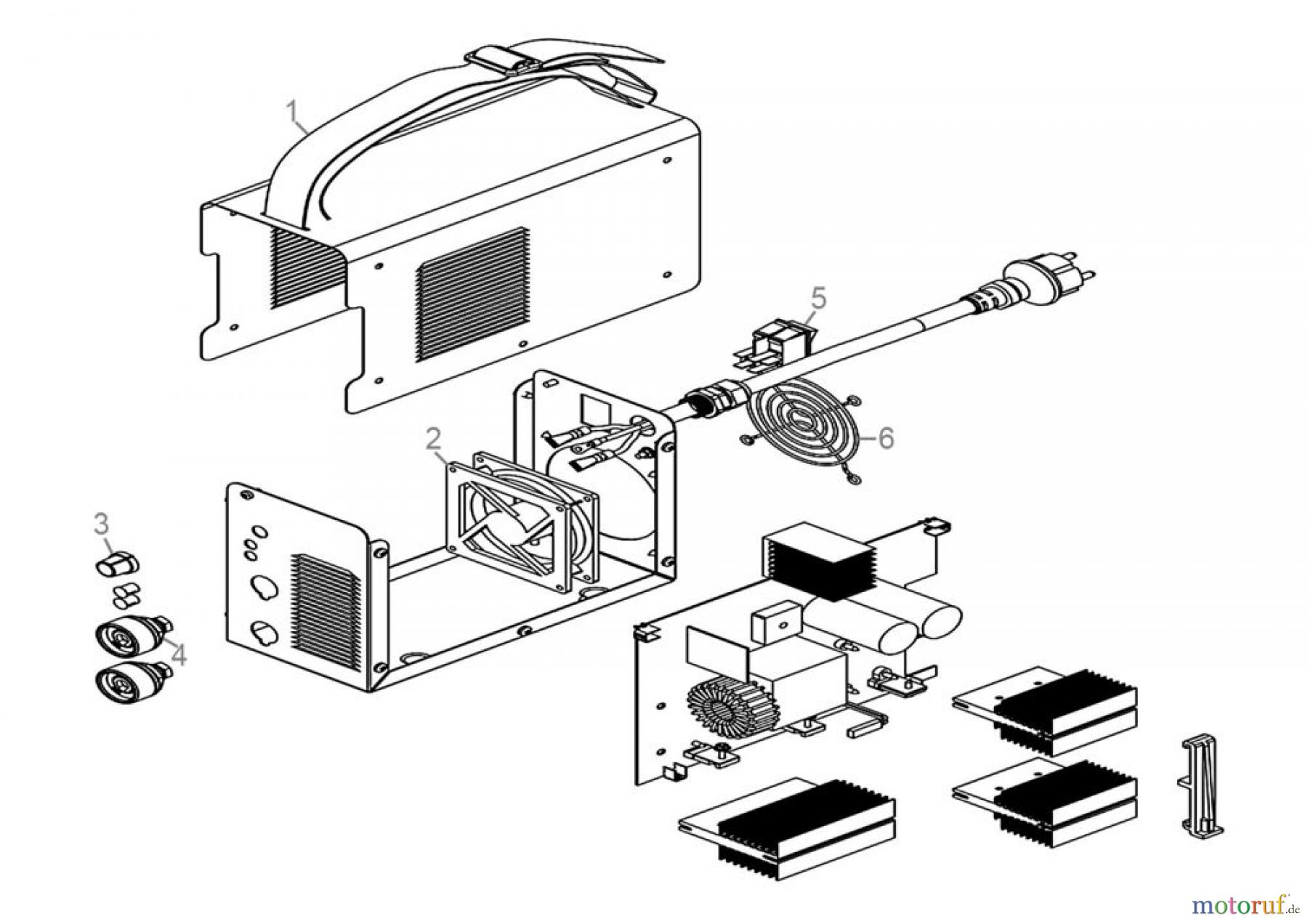 1
5
2
6
3
4
motoruf.de