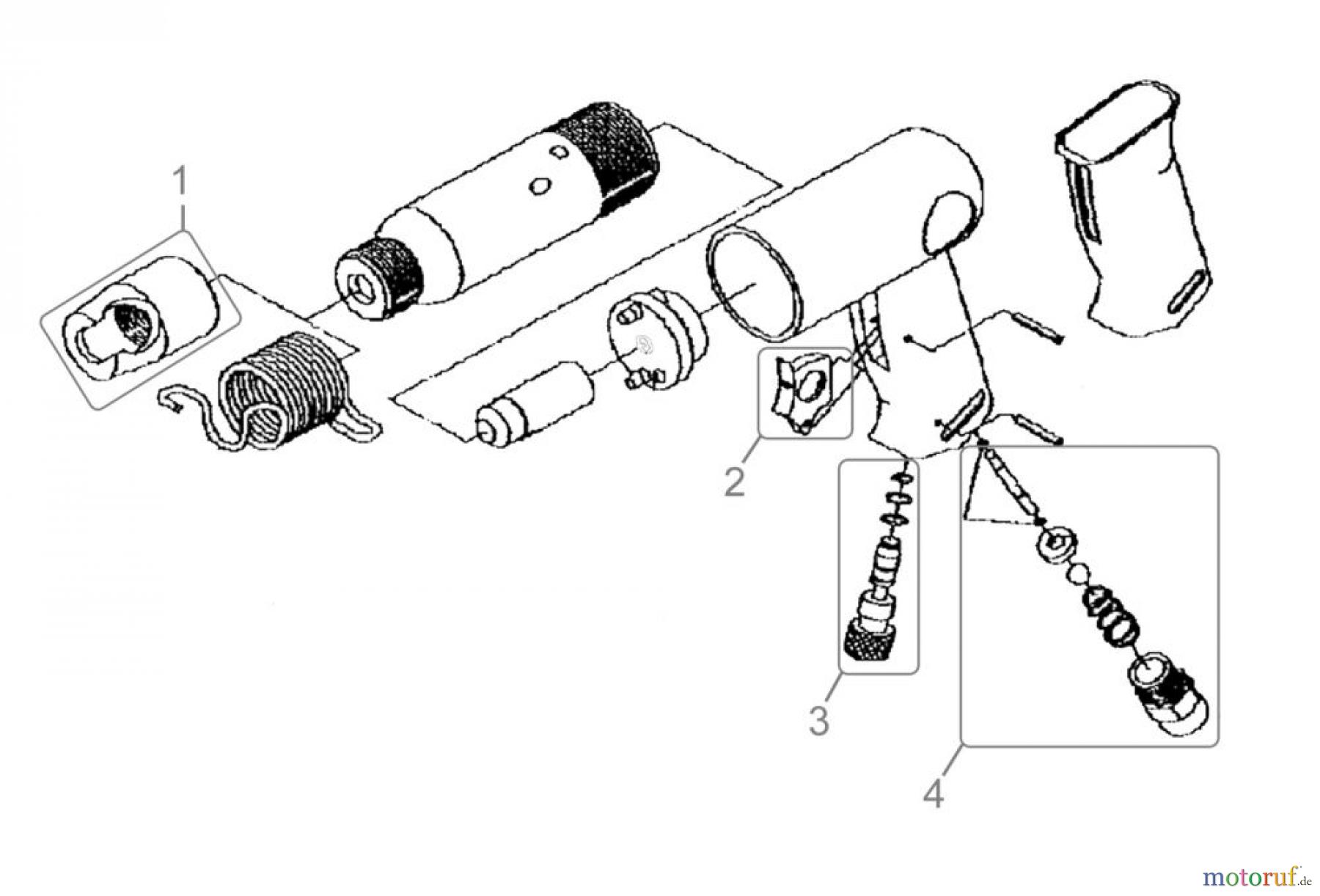 1

2

3

4

motoruf.de