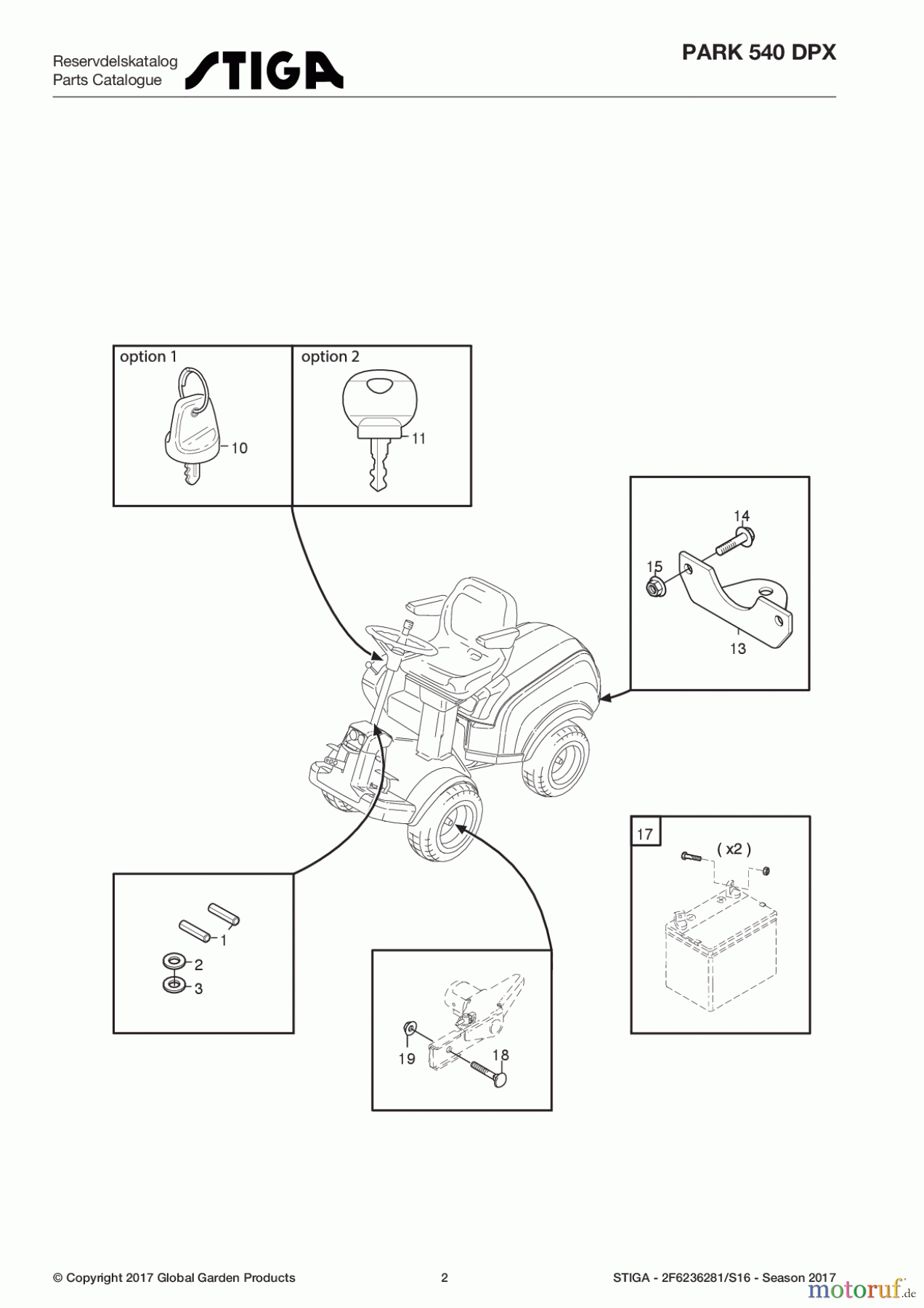 Reservdelskatalog
Parts Catalogue
STIGA

PARK 540 DPX

option 1
10
option 2
11

14
15
13

17
( x2 )

1
2
3

19
18

© Copyright 2017 Global Garden Products

2

STIGA - 2F6236281/S16 - Season 2017

motoruf.de