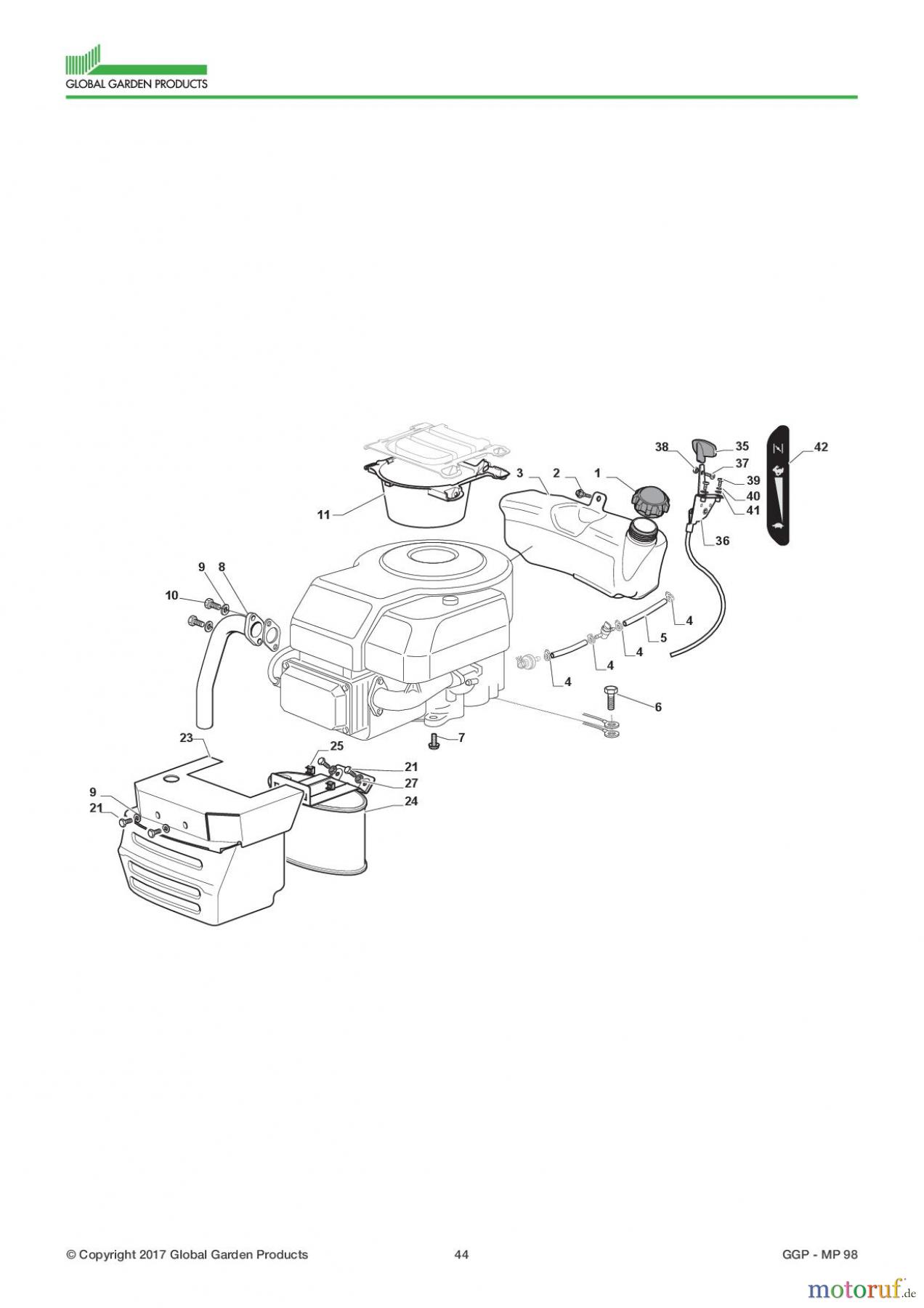 GLOBAL GARDEN PRODUCTS

38
35
37
39
40
41
36
42
3
2
1
11
9
8
10
4
5
4
4
4
6
7
23
25
21
27
24
9
21

© Copyright 2017 Global Garden Products
44
GGP - MP 98

motoruf.de