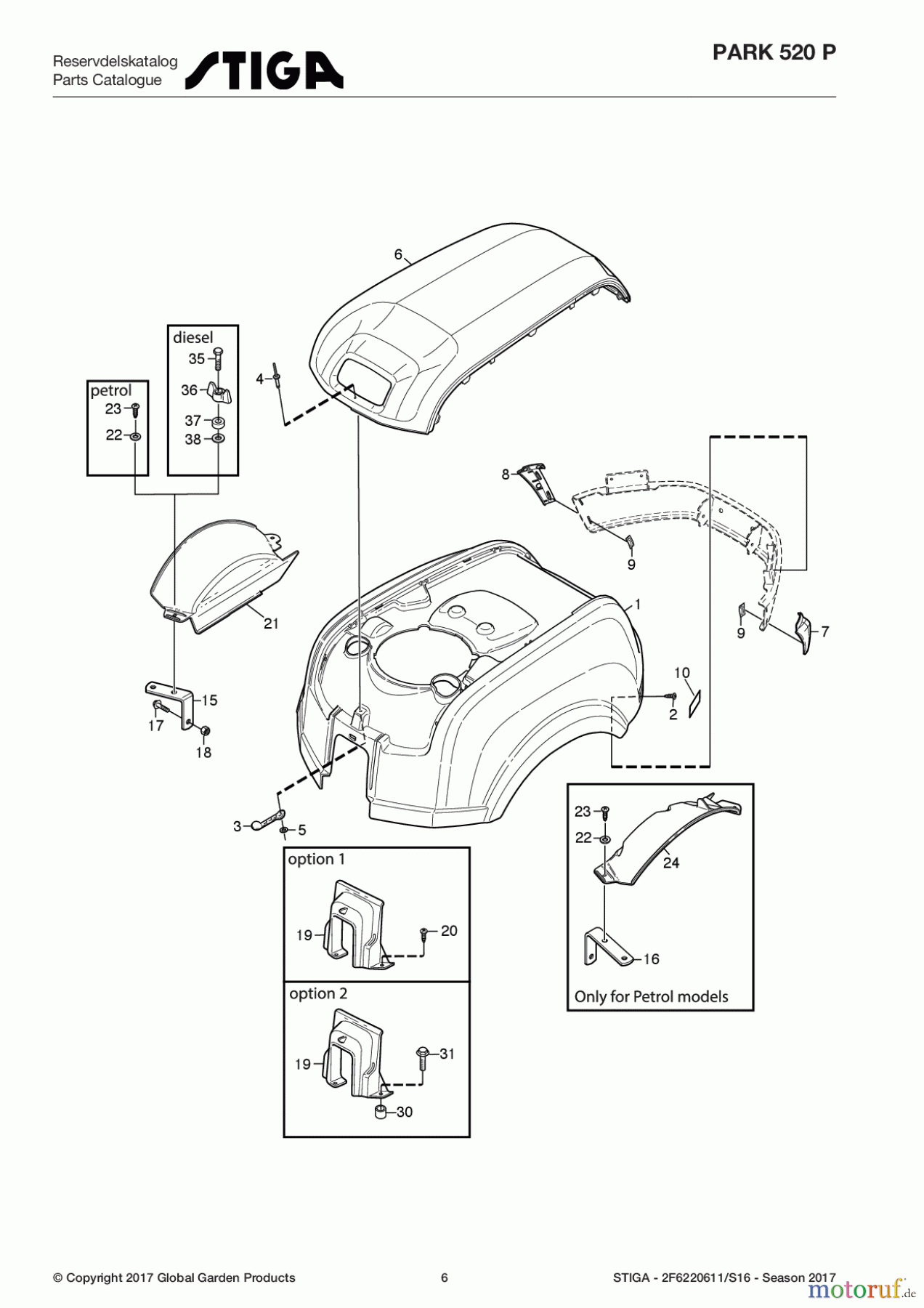 Reservdelskatalog
Parts Catalogue
STIGA

PARK 520 P

6

diesel
35
36
37
38

petrol
23
22

4

8

9

21

1

9

7

10

2

15

17

18

3

5

option 1

19

20

option 2

19

31

30

23

22

24

16

Only for Petrol models

© Copyright 2017 Global Garden Products

6

STIGA - 2F6220611/S16 - Season 2017

motoruf.de