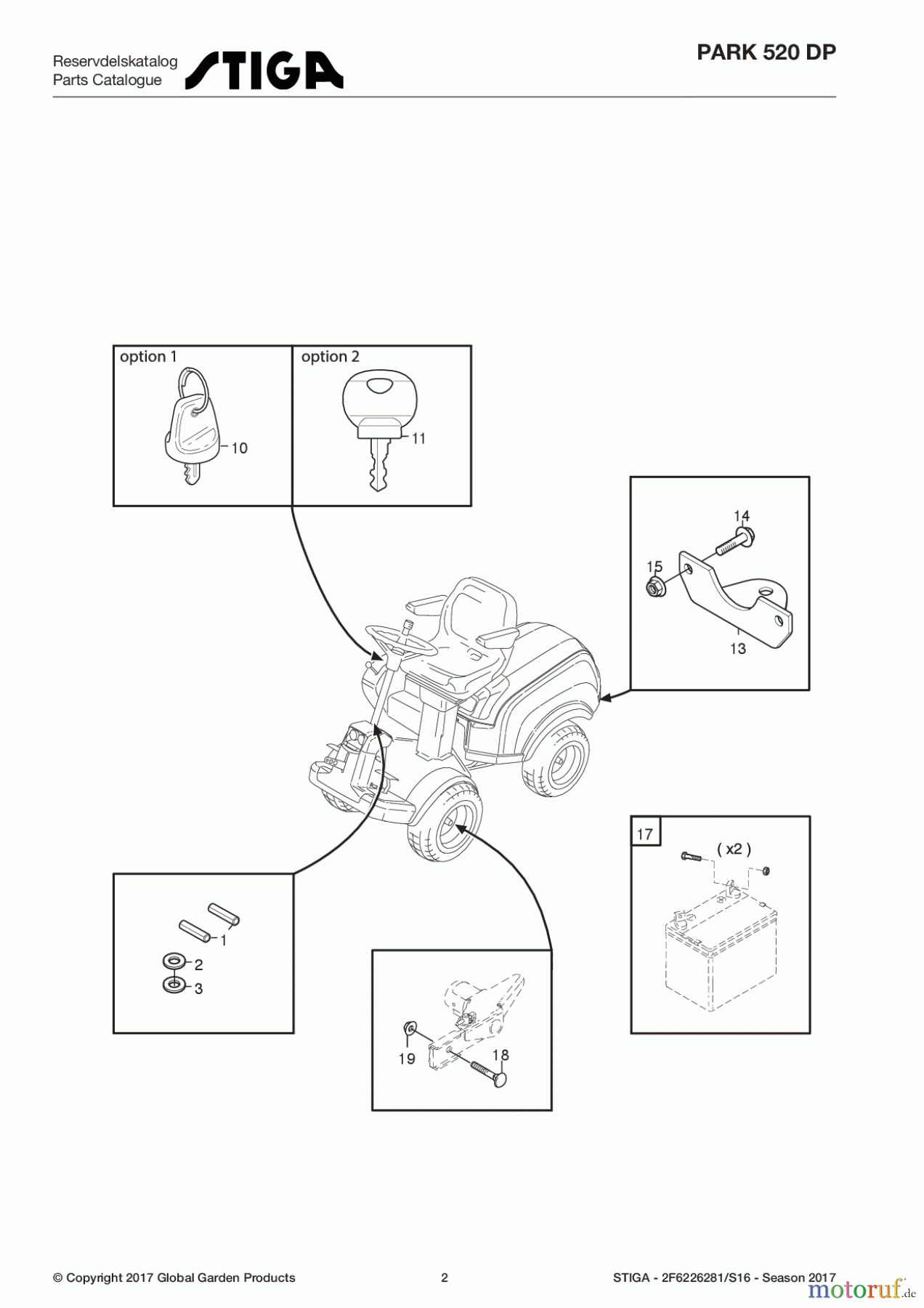 Reservdelskatalog
Parts Catalogue
STIGA

PARK 520 DP

option 1
10

option 2
11

14
15
13

17
( x2 )

1
2
3

19
18

© Copyright 2017 Global Garden Products

2

STIGA - 2F6226281/S16 - Season 2017

motoruf.de