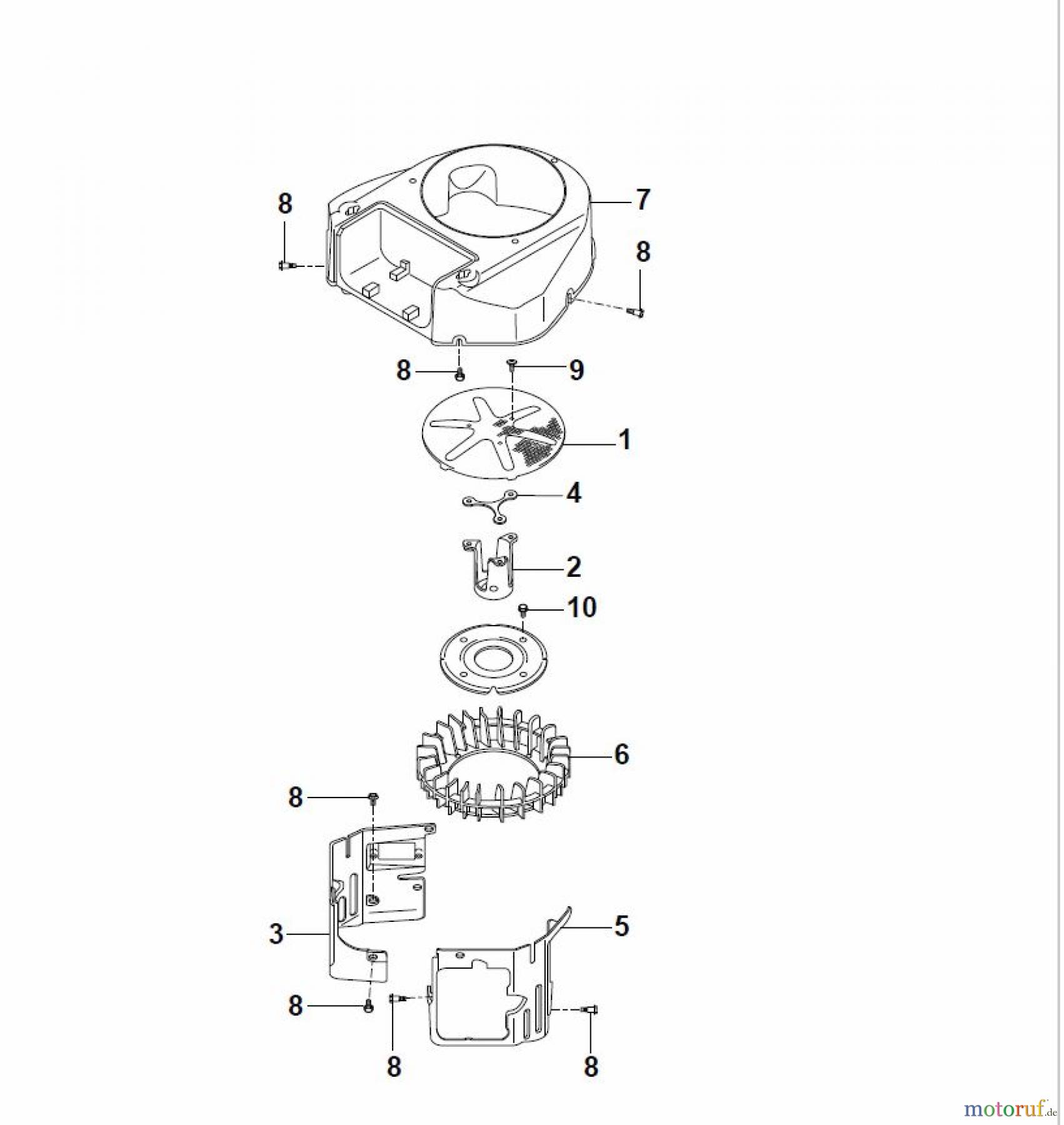 8
7
8
8
9
1
4
2
10
6
8
3
5
8
8
8
motoruf.de