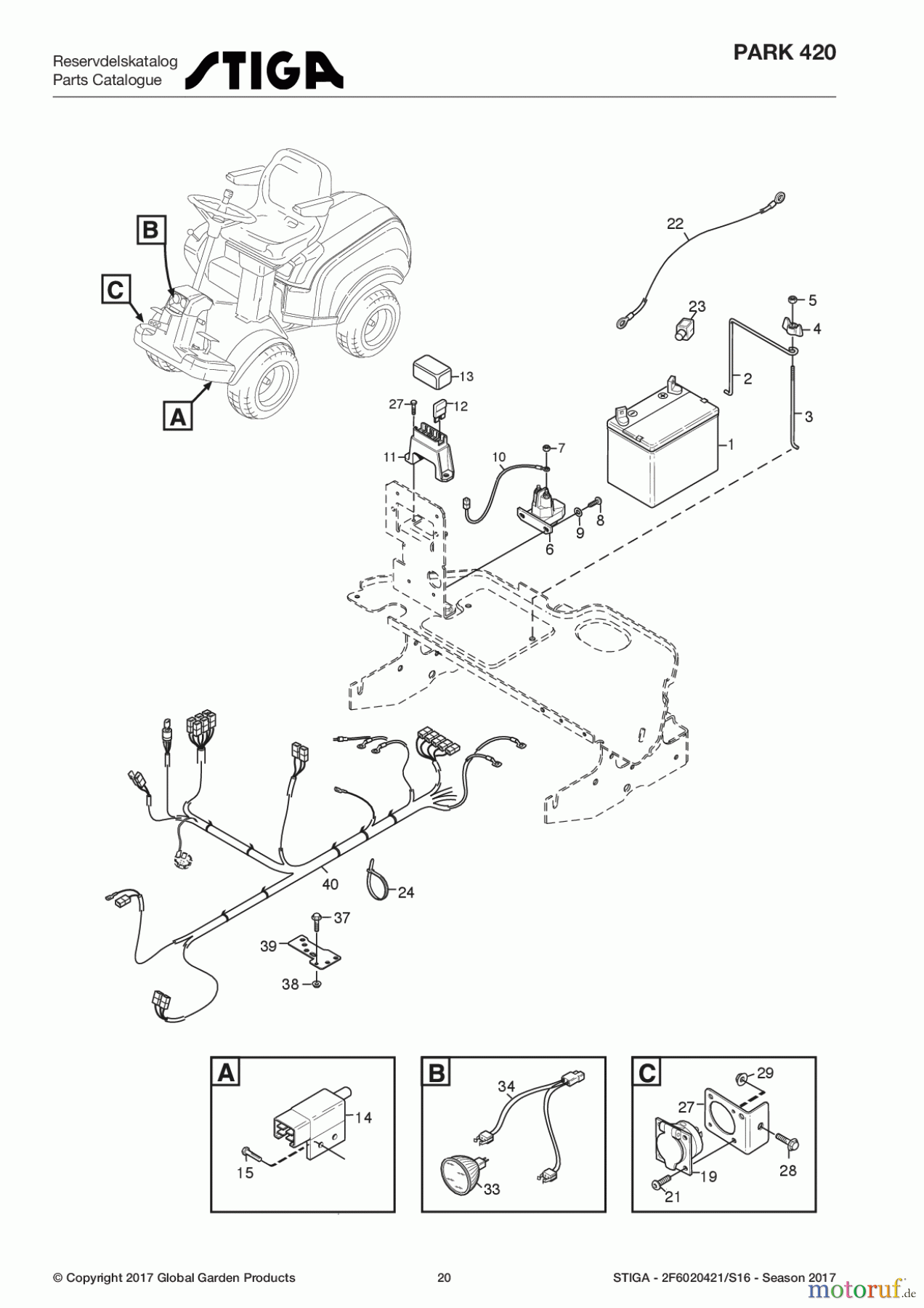 Reservdelskatalog
Parts Catalogue
STIGA

PARK 420

B
C
A

22
23
5
4
2
3
1
13
27
12
11
10
7
8
9
6
40
24
37
39
38

A
14
15

B
34
33

C
29
27
28
19
21

© Copyright 2017 Global Garden Products
20
STIGA - 2F6020421/S16 - Season 2017
motoruf.de