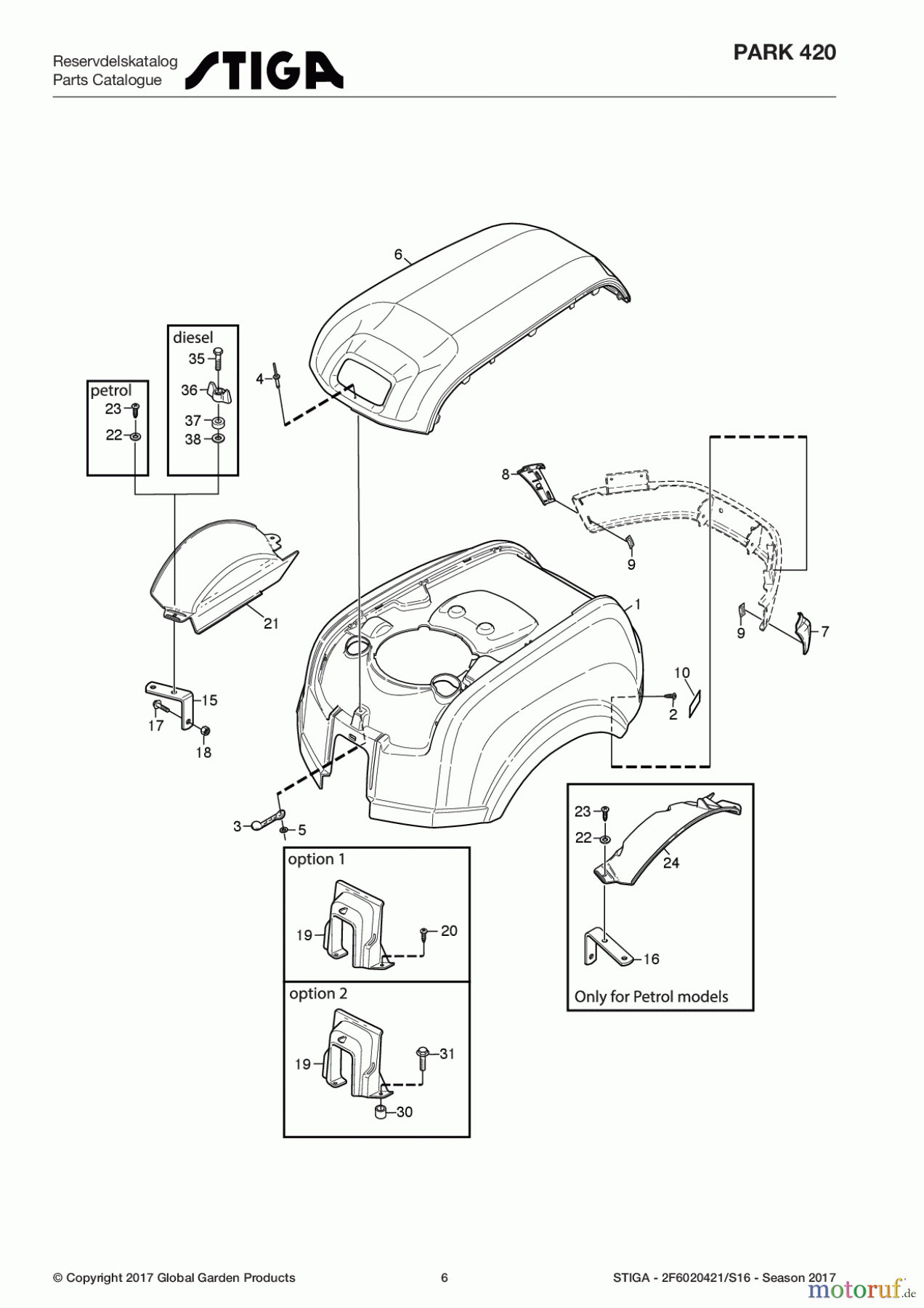 Reservdelskatalog
Parts Catalogue
STIGA

PARK 420

6

diesel
35
36
37
38

petrol
23
22

4

8

9

21

1

9
7

10
2

15
17
18

3
5

option 1
19
20

option 2
19
31
30

23
22
24
16
Only for Petrol models

© Copyright 2017 Global Garden Products 6 STIGA - 2F6020421/S16 - Season 2017

motoruf.de