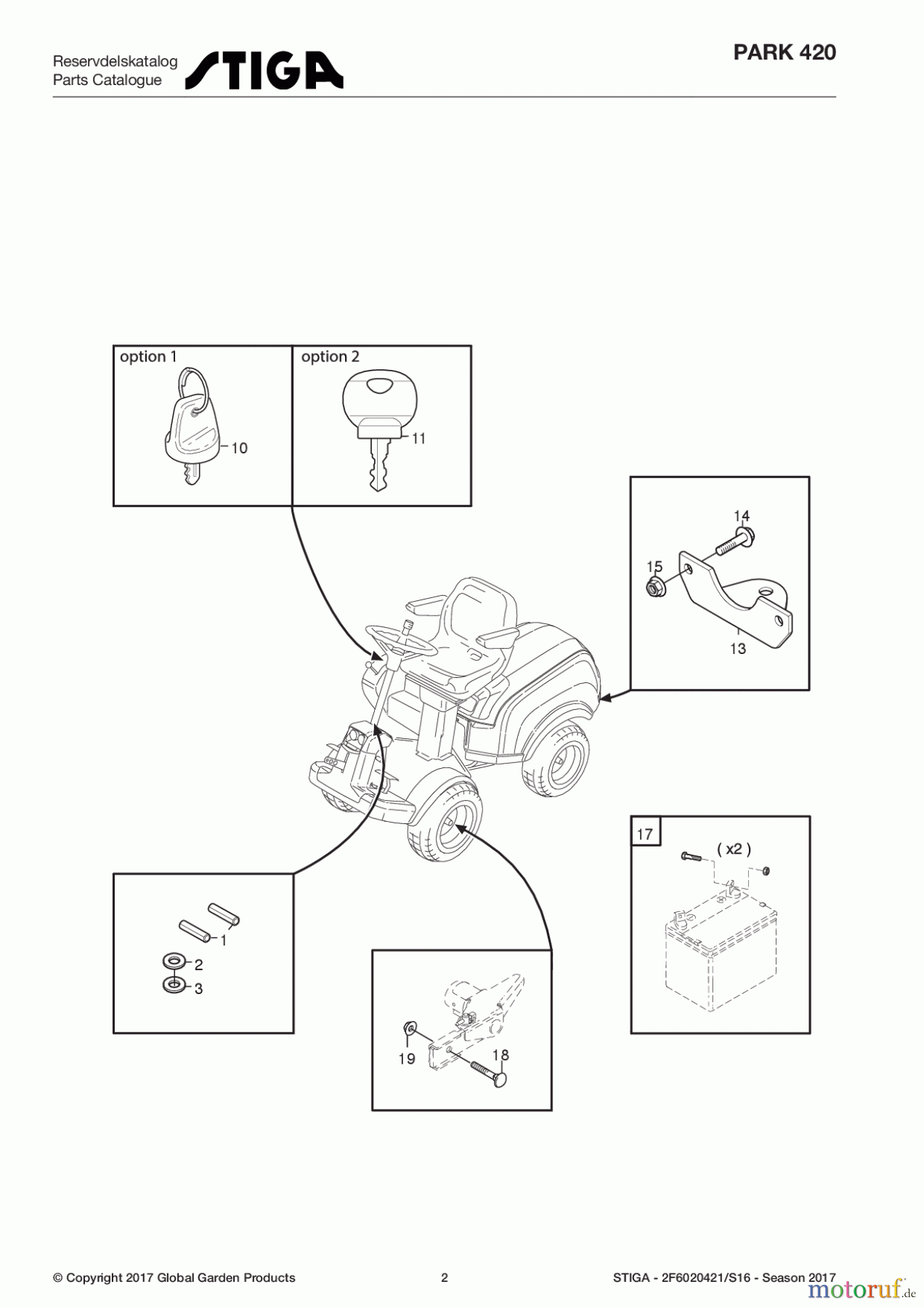 Reservdelskatalog
Parts Catalogue
STIGA

PARK 420

option 1
10

option 2
11

14
15
13

17
( x2 )

1
2
3

19
18

© Copyright 2017 Global Garden Products

2

STIGA - 2F6020421/S16 - Season 2017

motoruf.de