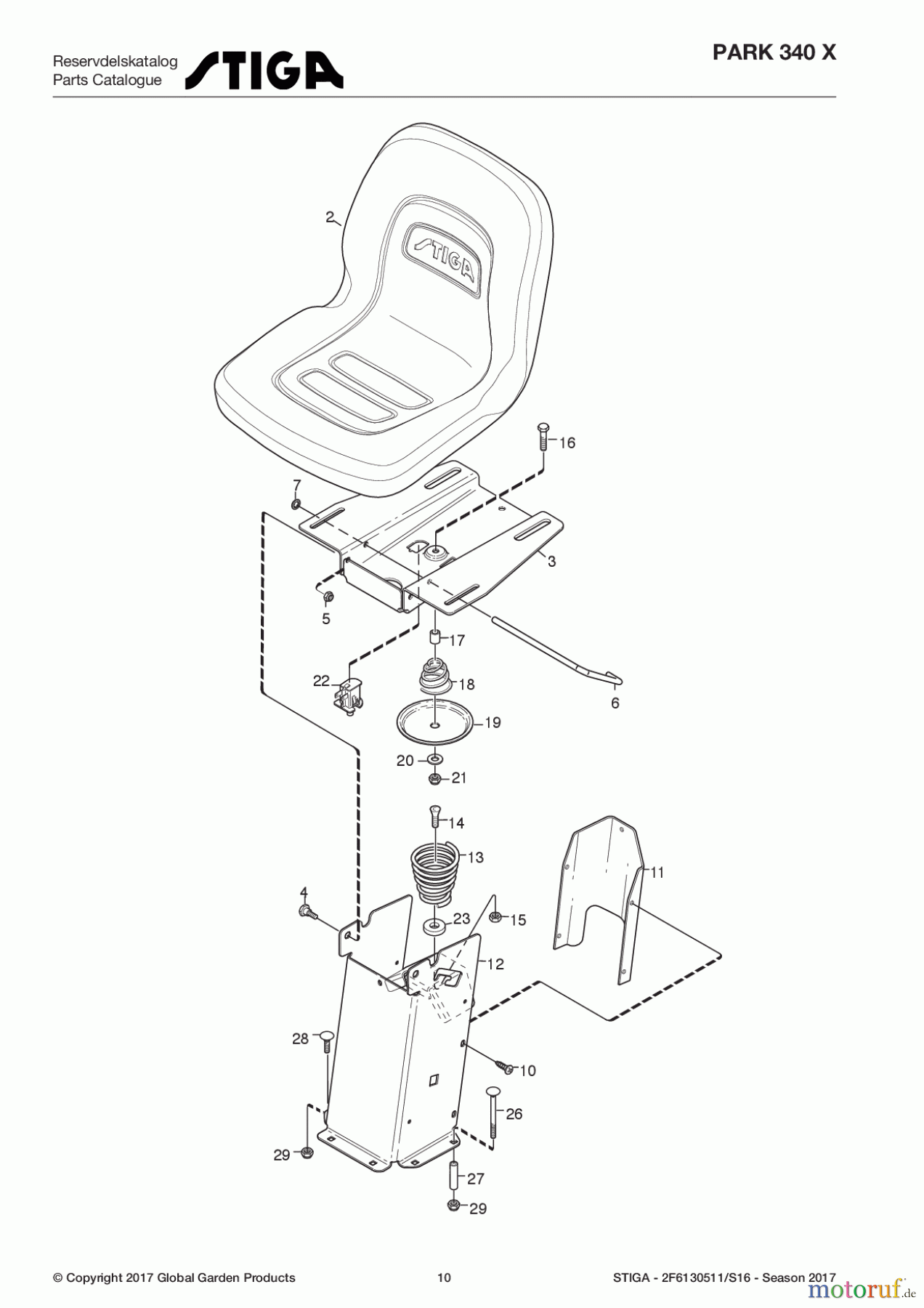 Reservdelskatalog
Parts Catalogue
STIGA

PARK 340 X

2
STIGA
16
7
3
5
17
22
18
6
19
20
21
14
13
11
4
23
15
12
28
10
26
29
27
29

© Copyright 2017 Global Garden Products

10

STIGA - 2F6130511/S16 - Season 2017

motoruf.de