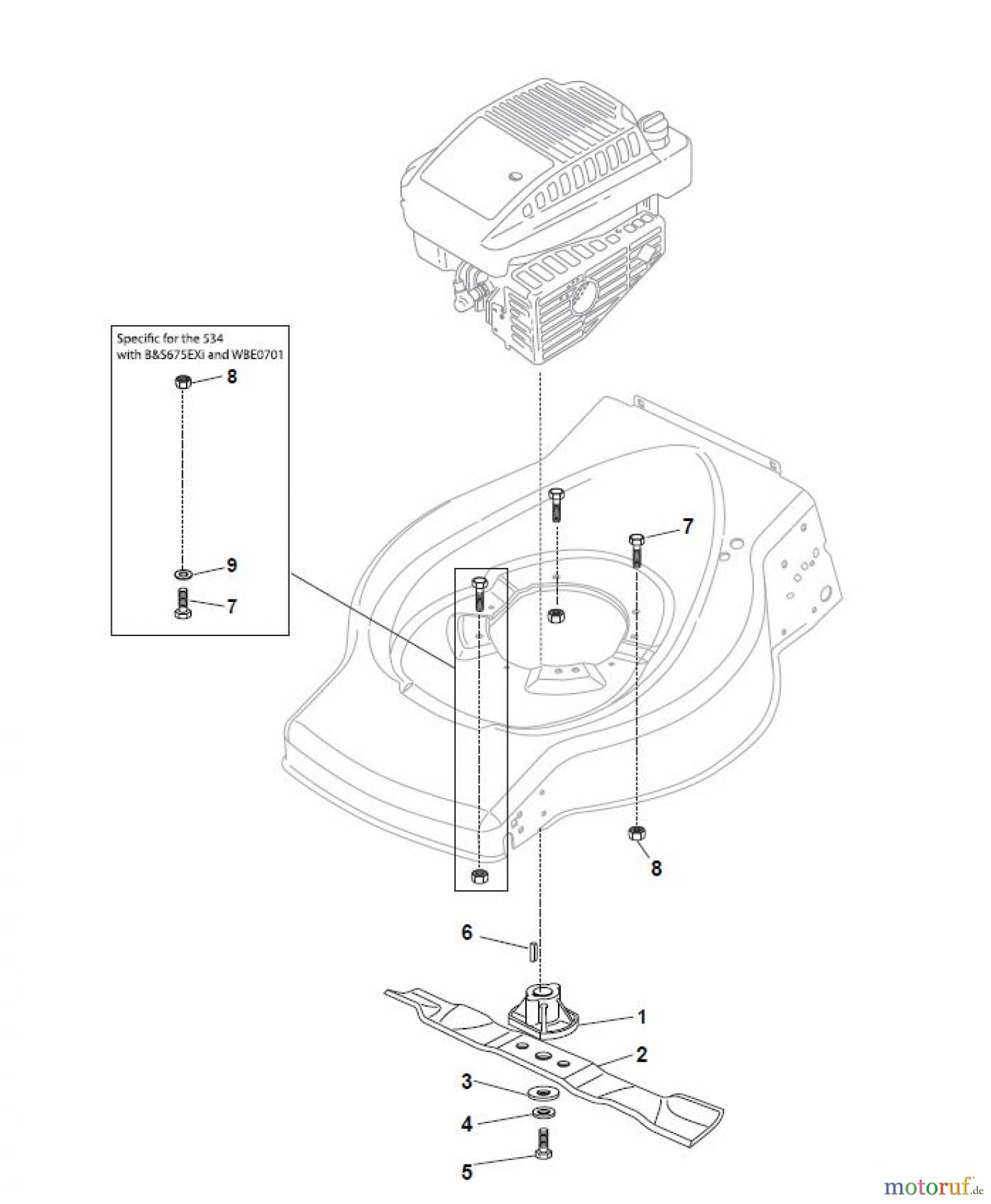 Specific for the 534 with B&S675EXi and WBE0701

8

9

7

7

8

6

1

2

3

4

5

motoruf.de