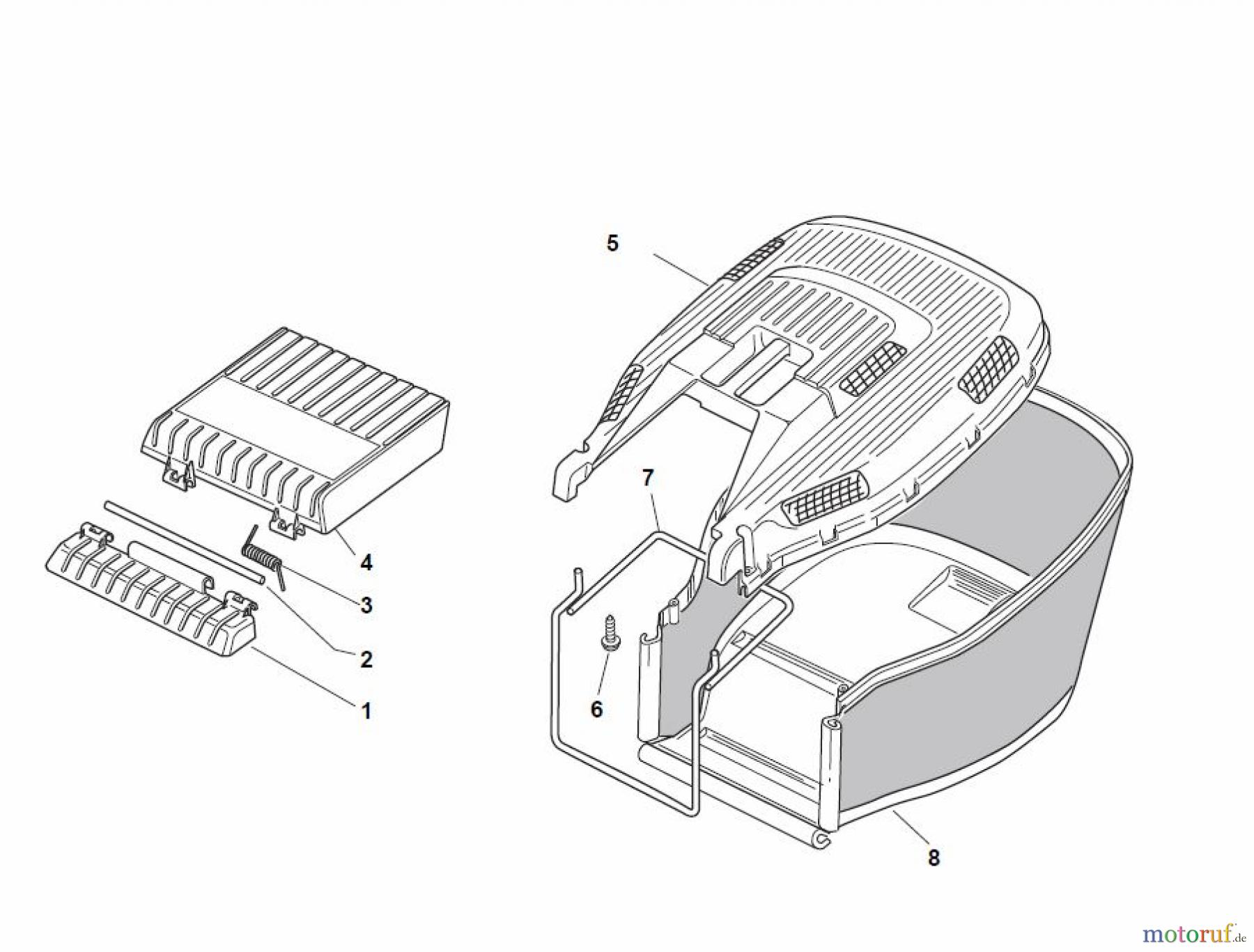 5

7

4

3

2

1

6

8

motoruf.de