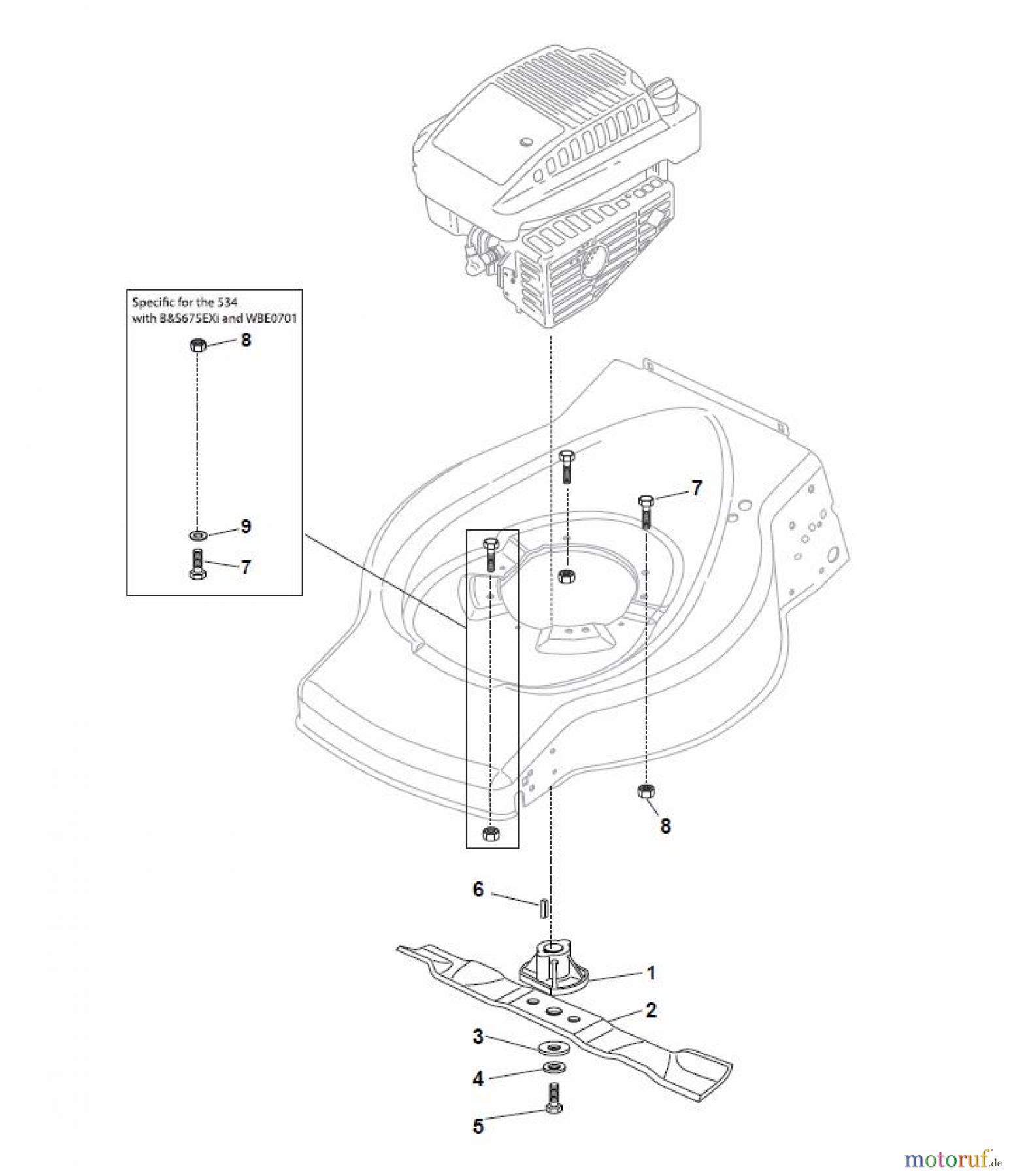 Specific for the 534
with B&S675EXi and WBE0701

8

9

7

7

8

6

1

2

3

4

5

motoruf.de