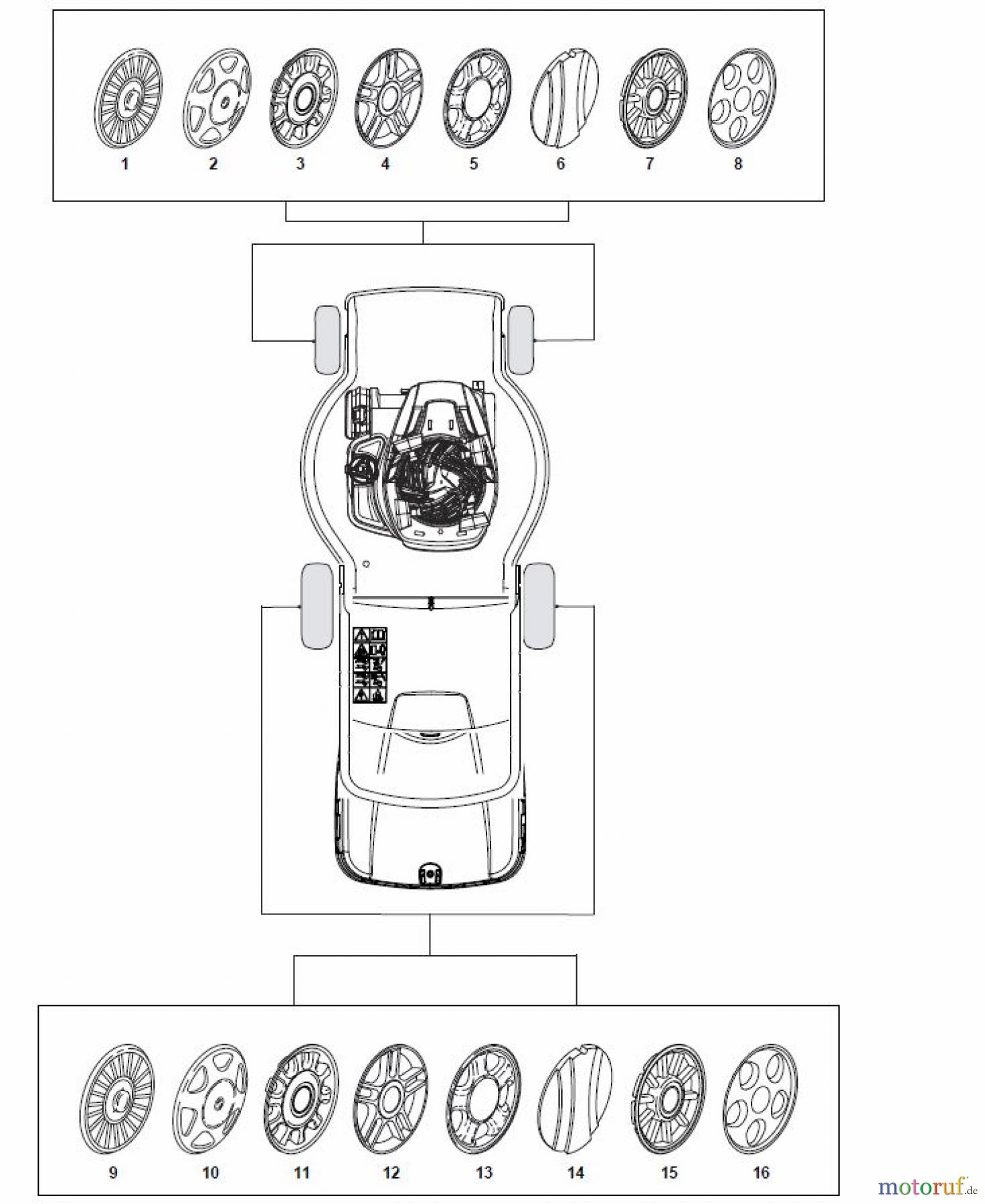 1 2 3 4 5 6 7 8

9 10 11 12 13 14 15 16

motoruf.de