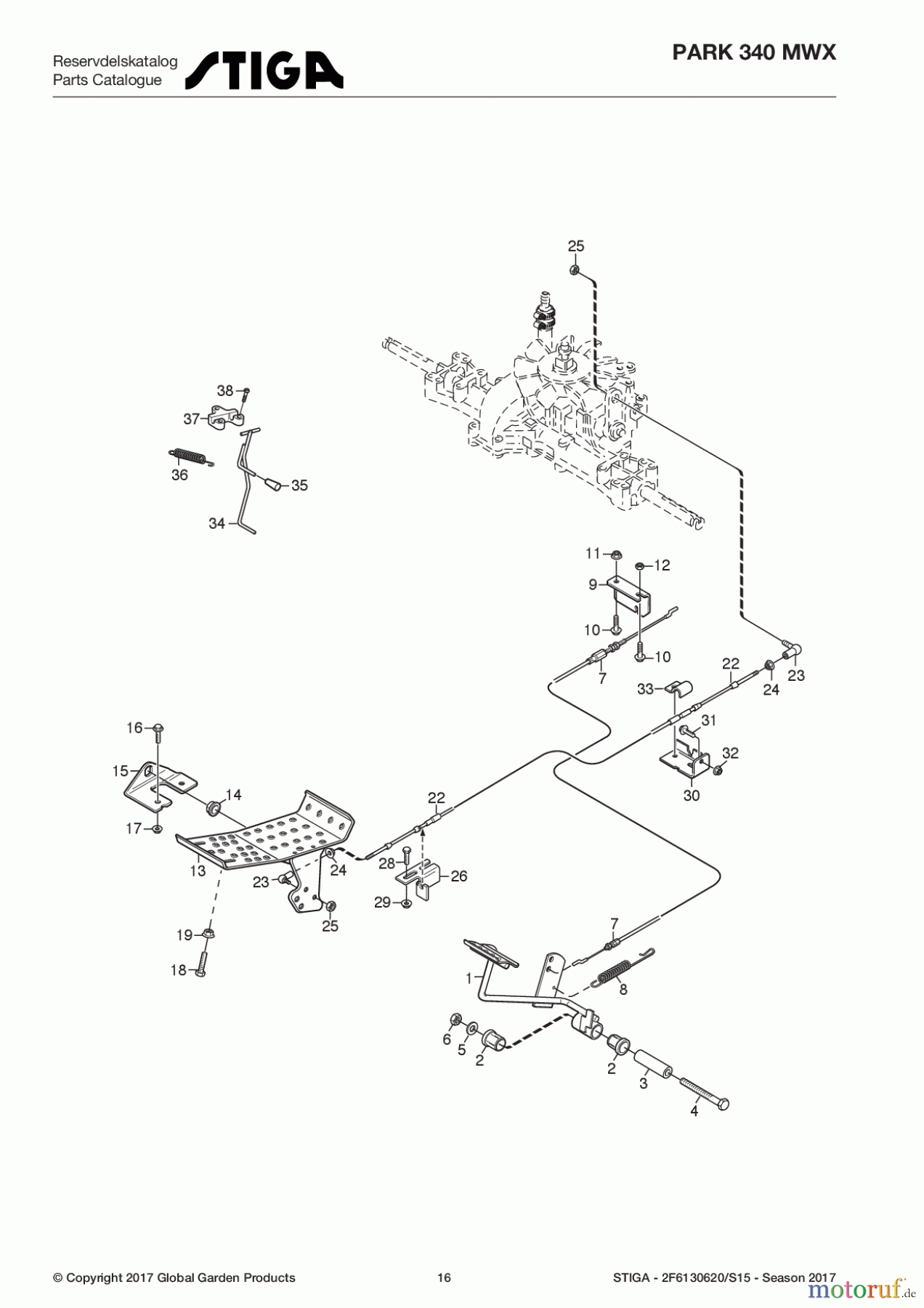 Reservdelskatalog
Parts Catalogue
STIGA

PARK 340 MWX

25
38
37
36
35
34
11
12
9
10
10
7
22
23
24
33
31
32
30
16
15
14
17
13
22
24
23
28
26
29
25
19
18
7
1
8
6
5
2
2
3
4

© Copyright 2017 Global Garden Products

16

STIGA - 2F6130620/S15 - Season 2017

motoruf.de