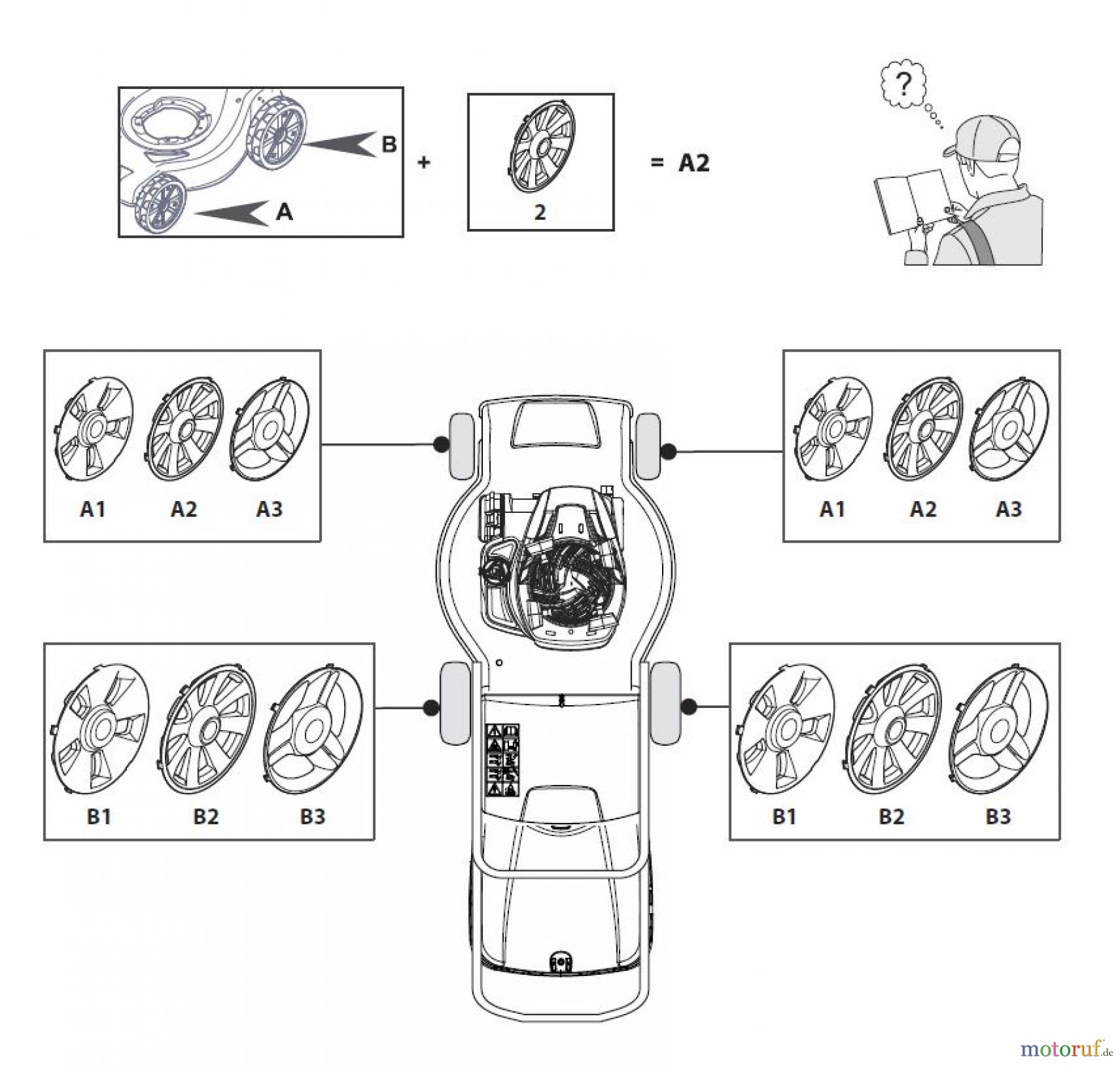 B
A
+
2
= A2
?

A1 A2 A3

A1 A2 A3

B1 B2 B3

B1 B2 B3

motoruf.de