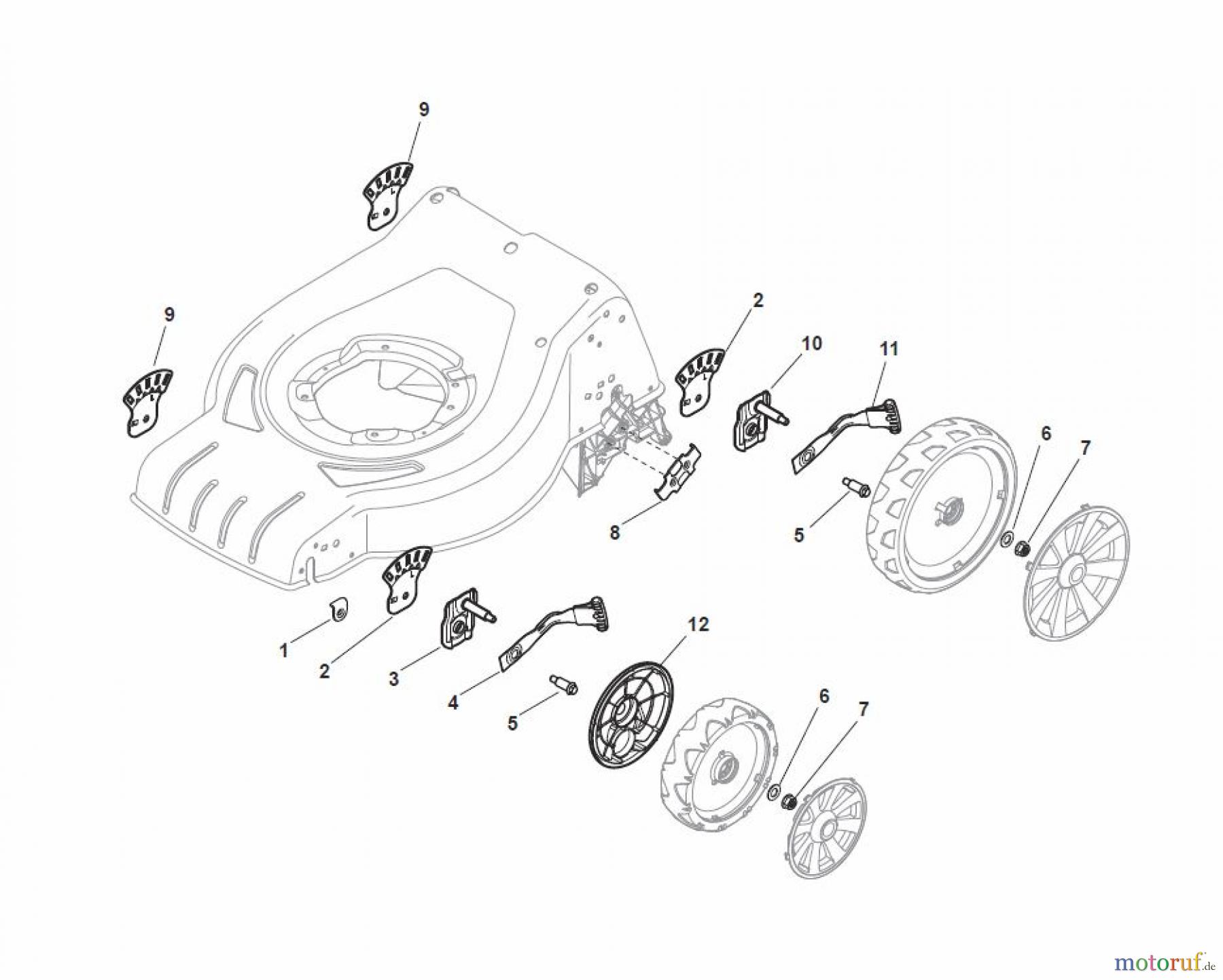 9

9

2

10

11

6

7

8

5

12

1

2

3

4

5

6

7

motoruf.de