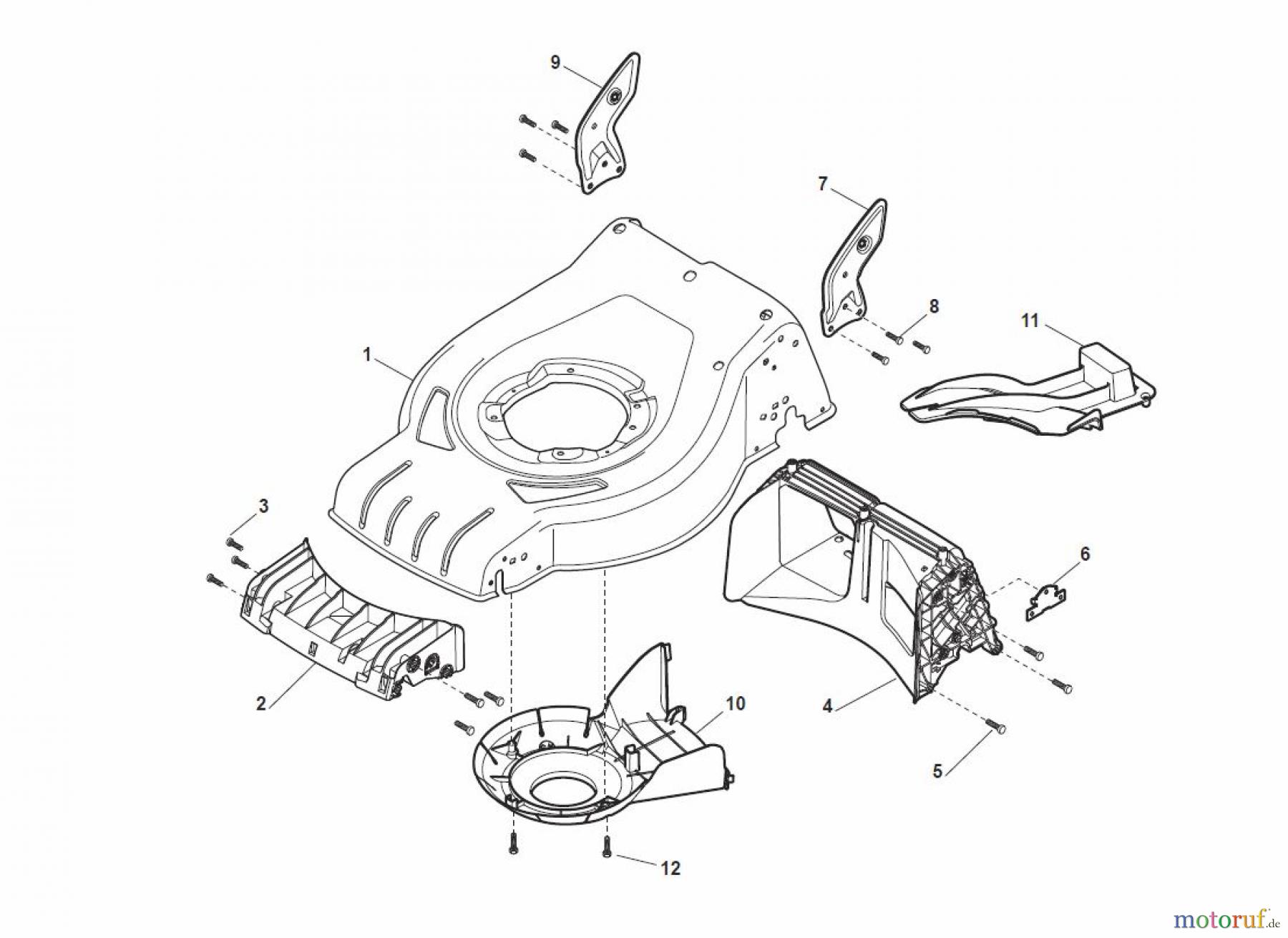 9

7

8

11

1

3

6

2

10

4

5

12

motoruf.de