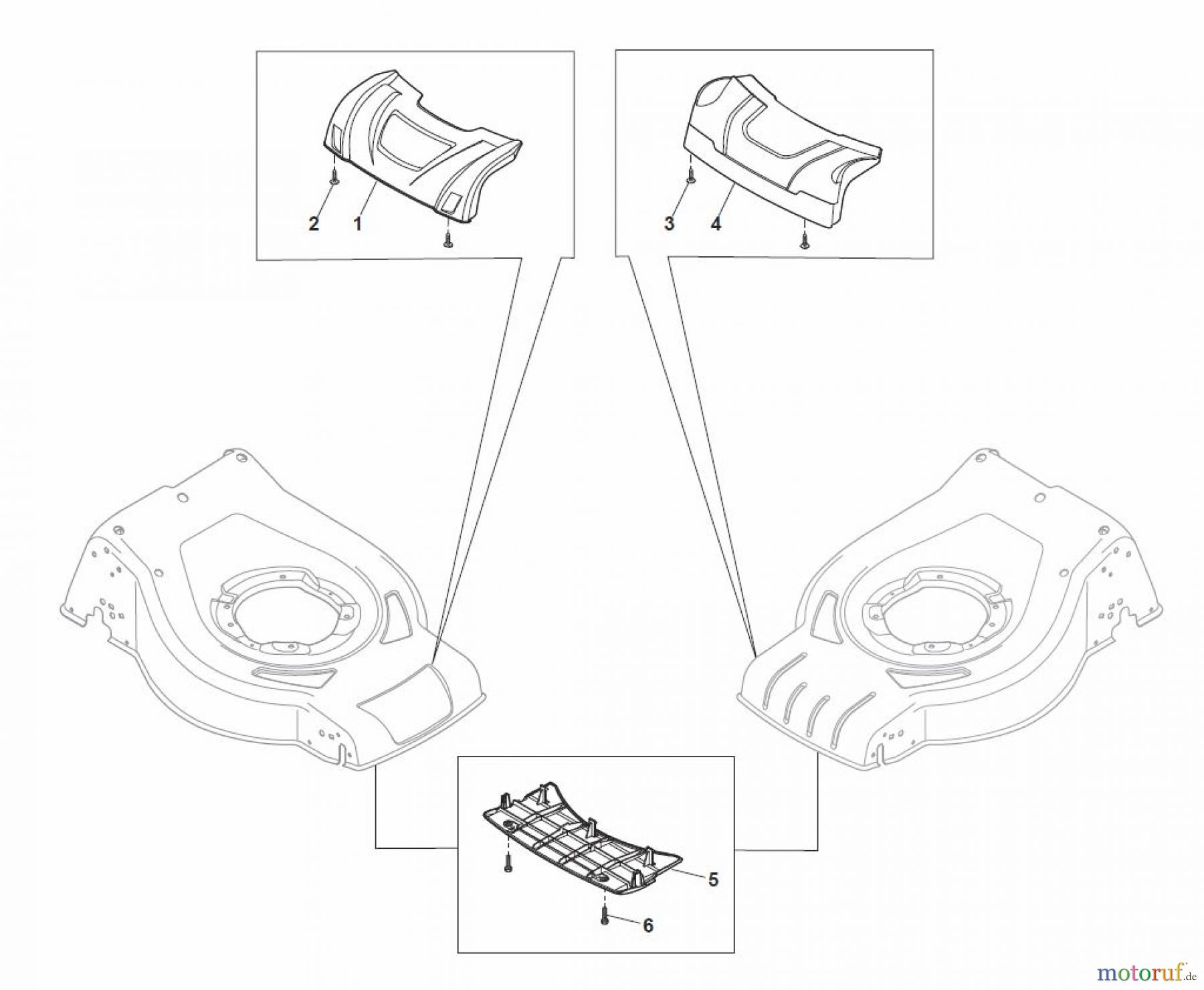 2 1

3 4

5

6

motoruf.de