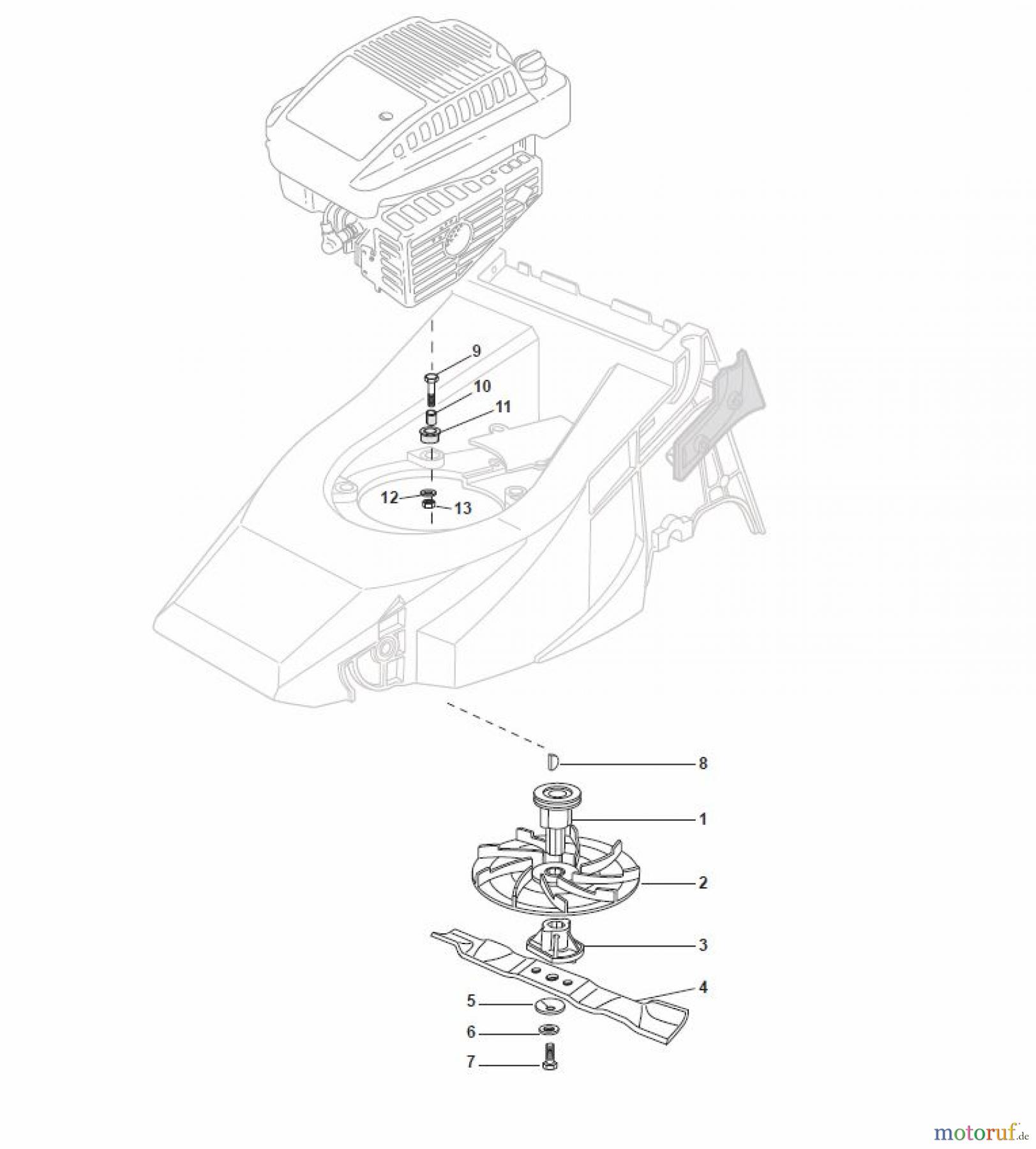 9
10
11
12
13
8
1
2
3
4
5
6
7
motoruf.de