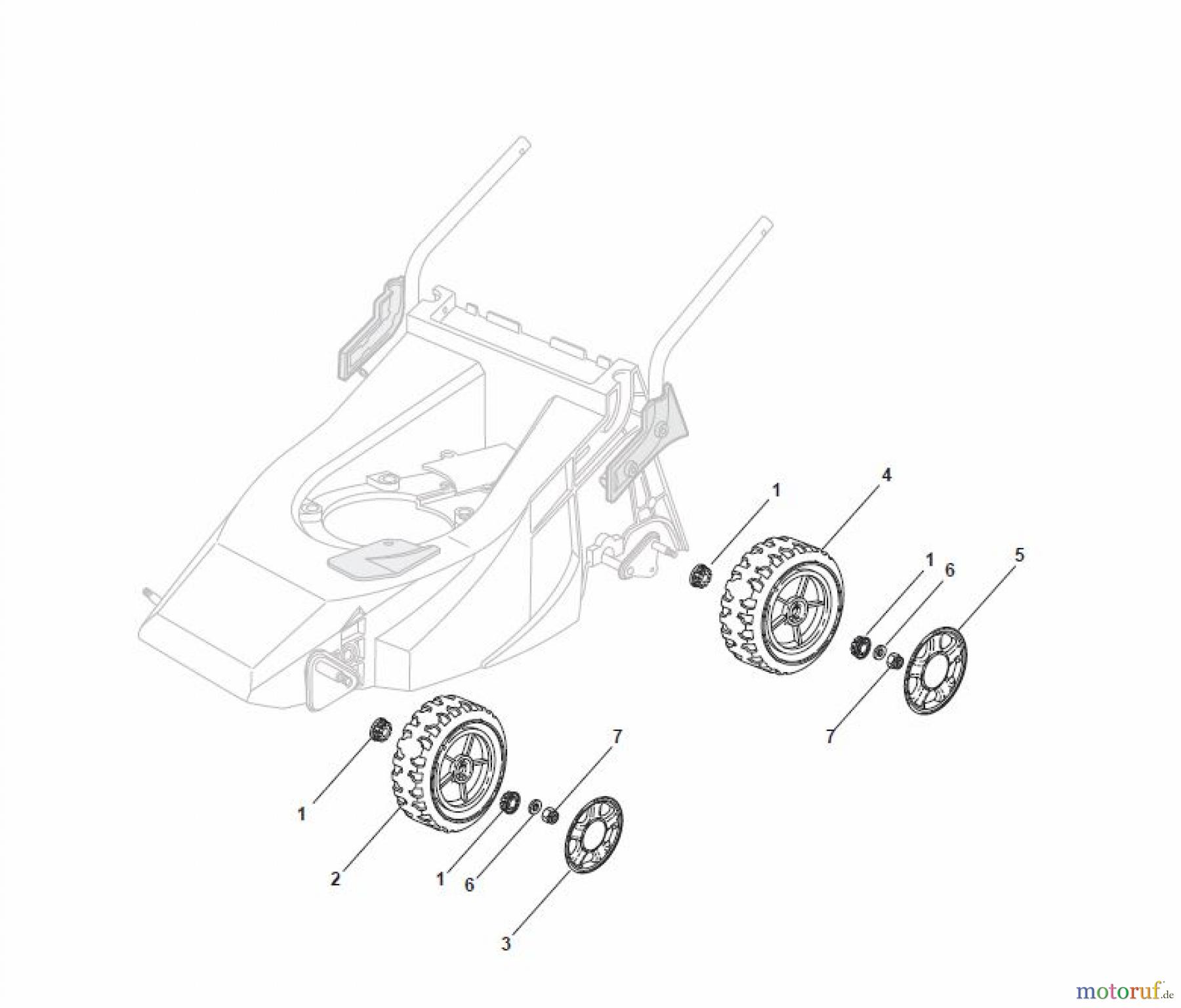 1
4
1
6
5
7
7
1
2
1
6
3
motoruf.de