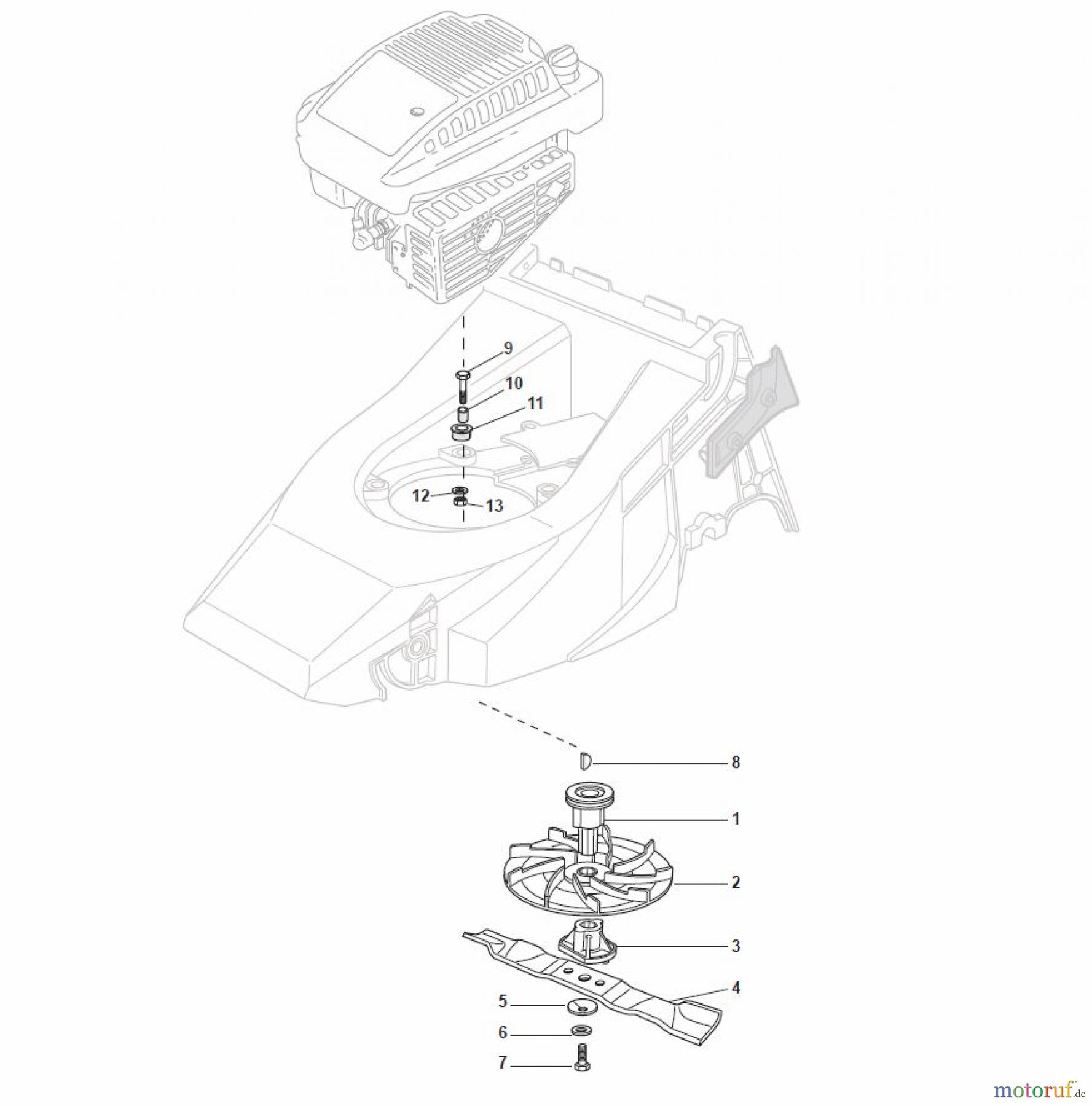 9
10
11
12
13
8
1
2
3
4
5
6
7
motoruf.de