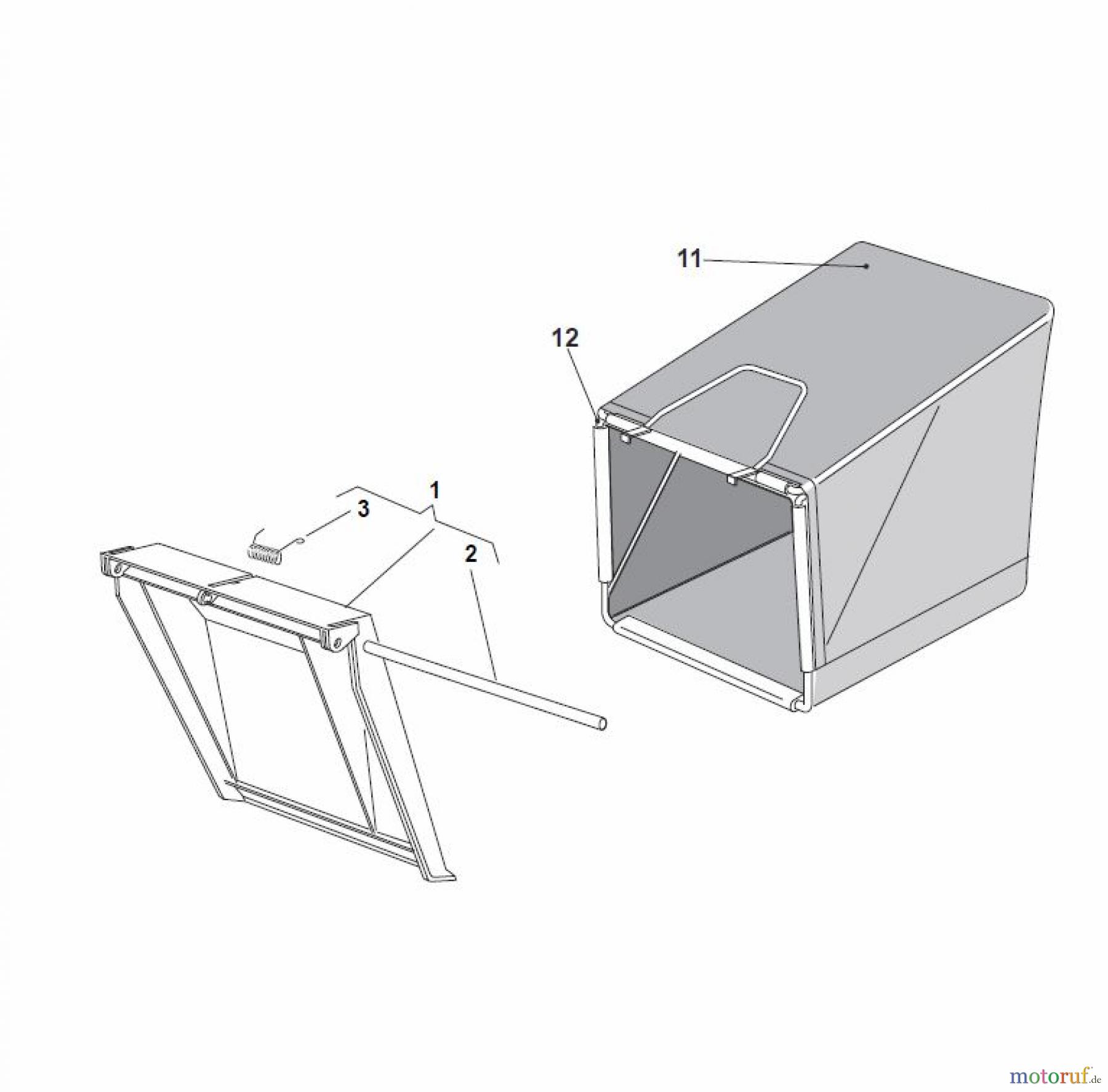 11
12
1
3
2
motoruf.de