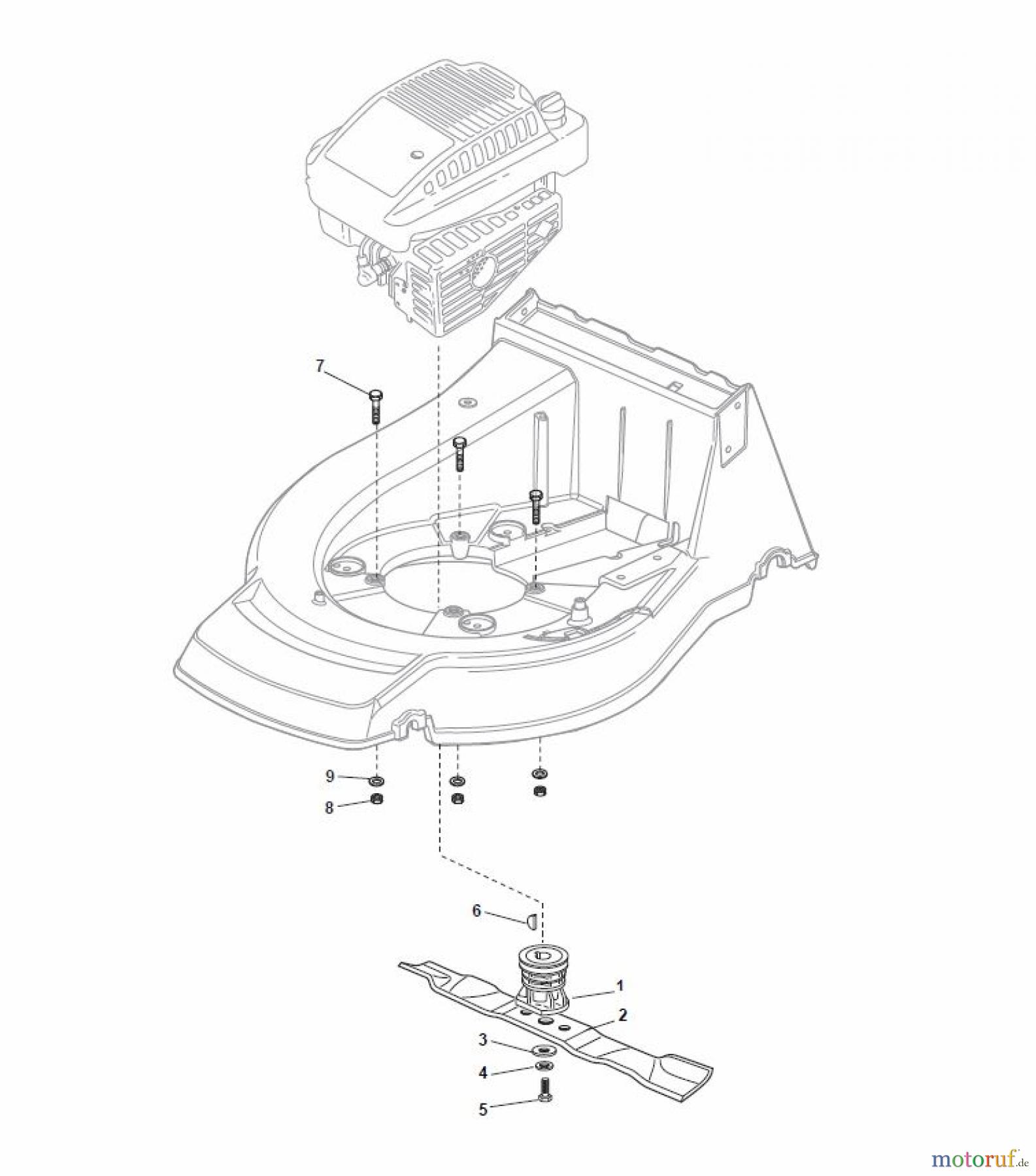 7

9
8

6

1
2
3
4
5

motoruf.de