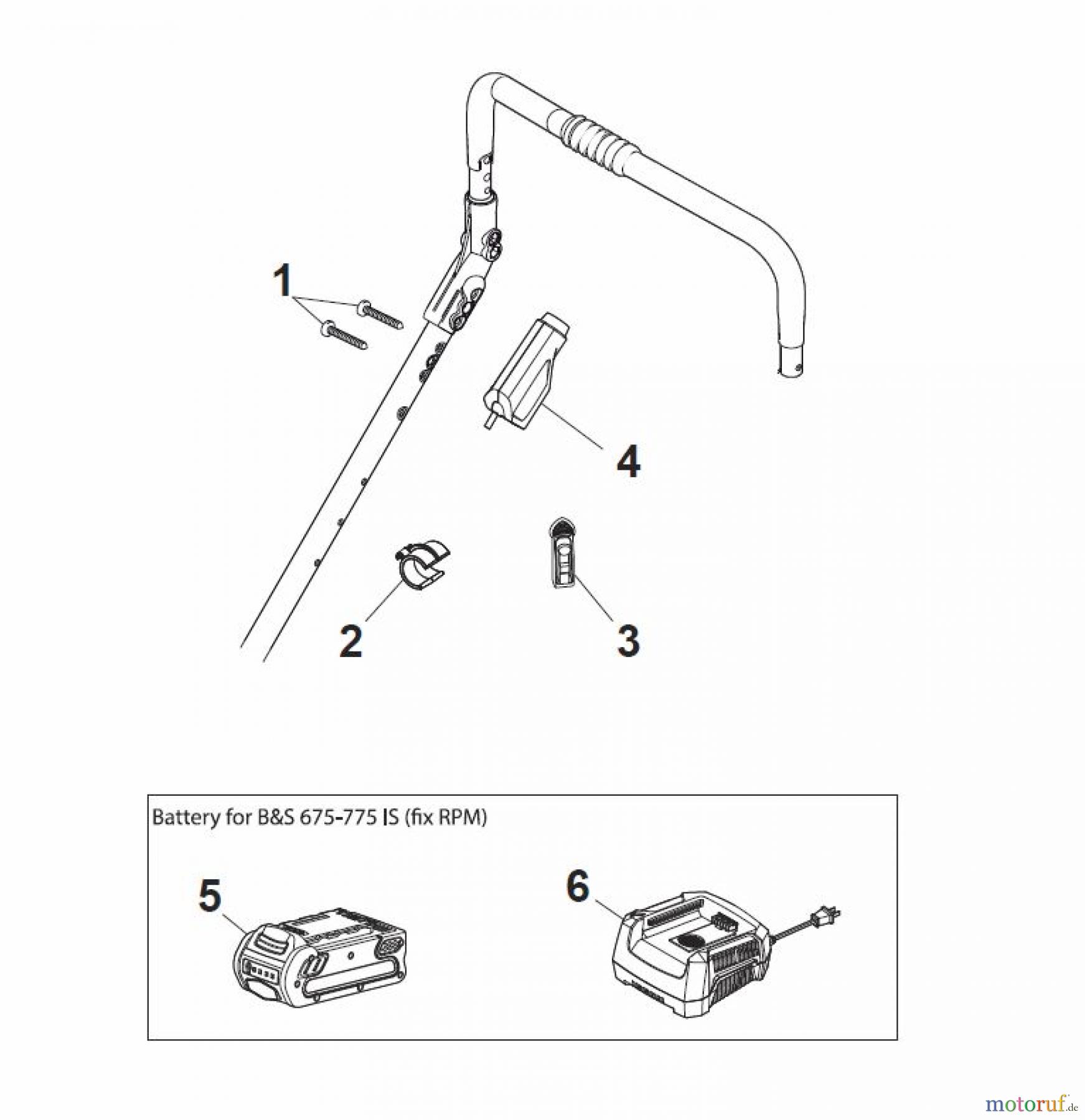 1

4

2

3

Battery for B&S 675-775 IS (fix RPM)

5

6

motoruf.de